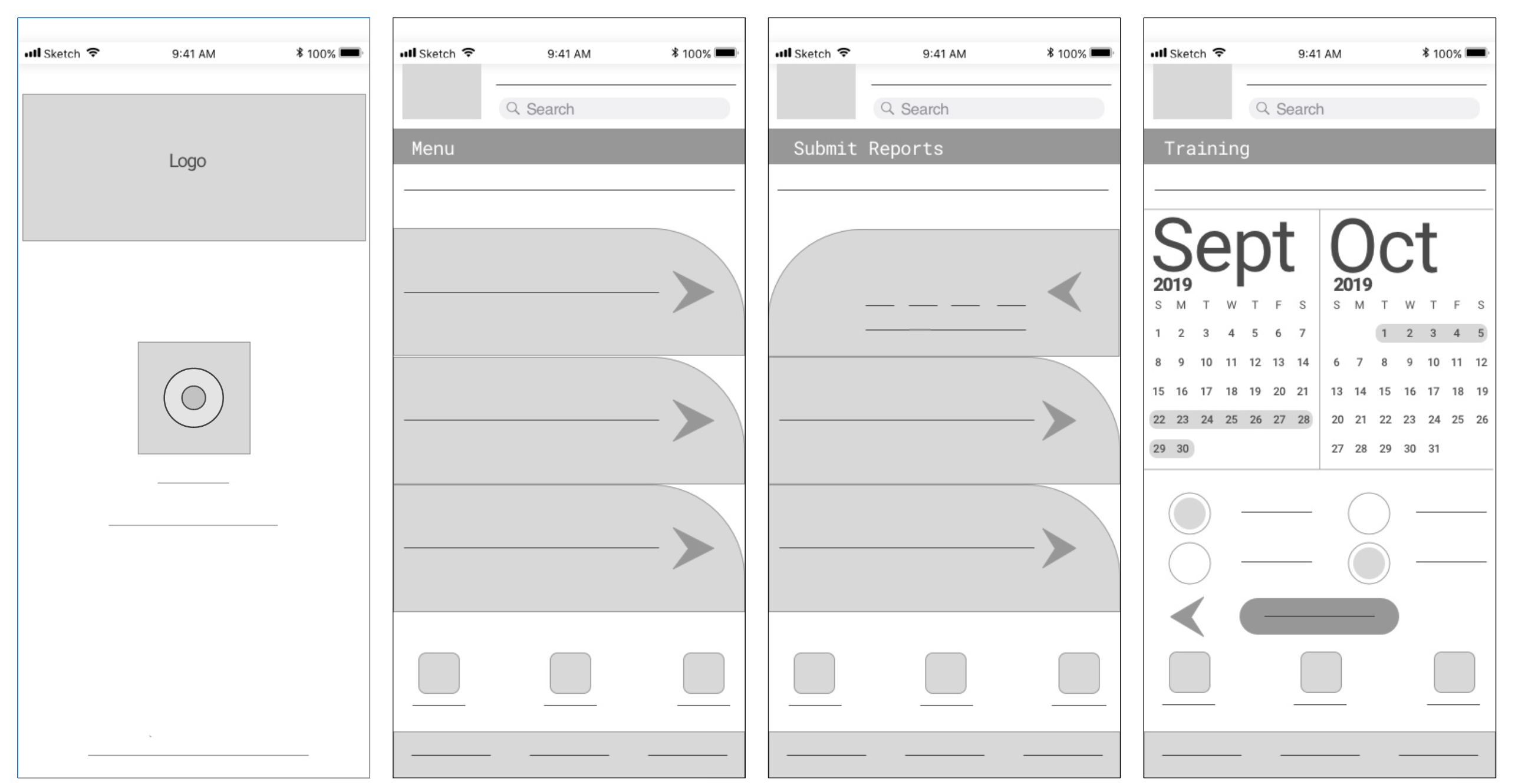 Sketch 9:41 AM 100%

Logo

Sketch 9:41 AM 100%

Search

Menu

Sketch 9:41 AM 100%

Search

Submit Reports

Sketch 9:41 AM 100%

Search

Training

Sept
2019

| S | M | T | W | T | F | S |
|---|---|---|---|---|---|---|
| 1 | 2 | 3 | 4 | 5 | 6 | 7 |
| 8 | 9 | 10 | 11 | 12 | 13 | 14 |
| 15 | 16 | 17 | 18 | 19 | 20 | 21 |
| 22 | 23 | 24 | 25 | 26 | 27 | 28 |
| 29 | 30 | | | | | |

Oct
2019

| S | M | T | W | T | F | S |
|---|---|---|---|---|---|---|
| | | 1 | 2 | 3 | 4 | 5 |
| 6 | 7 | 8 | 9 | 10 | 11 | 12 |
| 13 | 14 | 15 | 16 | 17 | 18 | 19 |
| 20 | 21 | 22 | 23 | 24 | 25 | 26 |
| 27 | 28 | 29 | 30 | 31 | | |