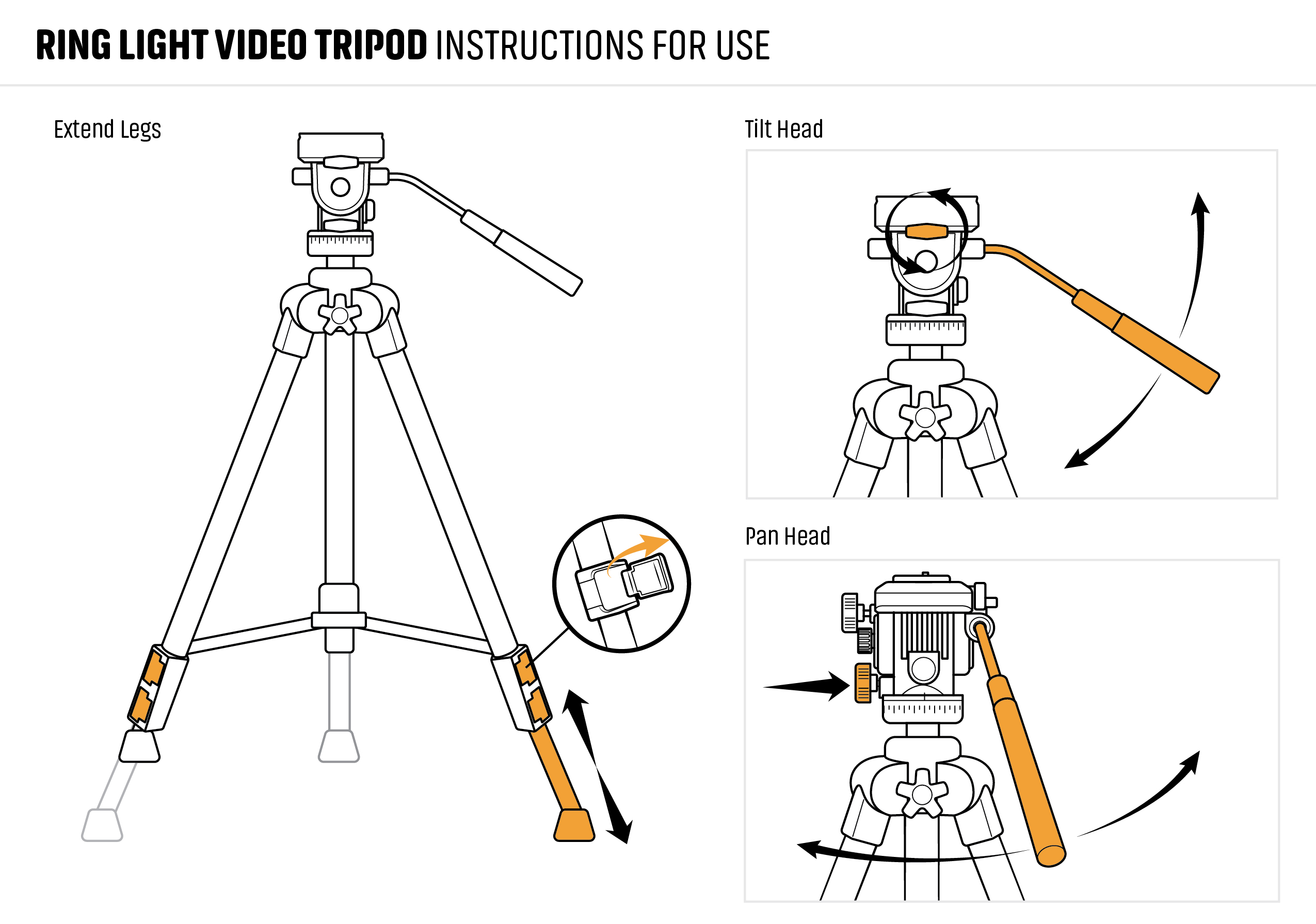 RING LIGHT VIDEO TRIPOD INSTRUCTIONS FOR USE

Extend Legs

Tilt Head

Pan Head