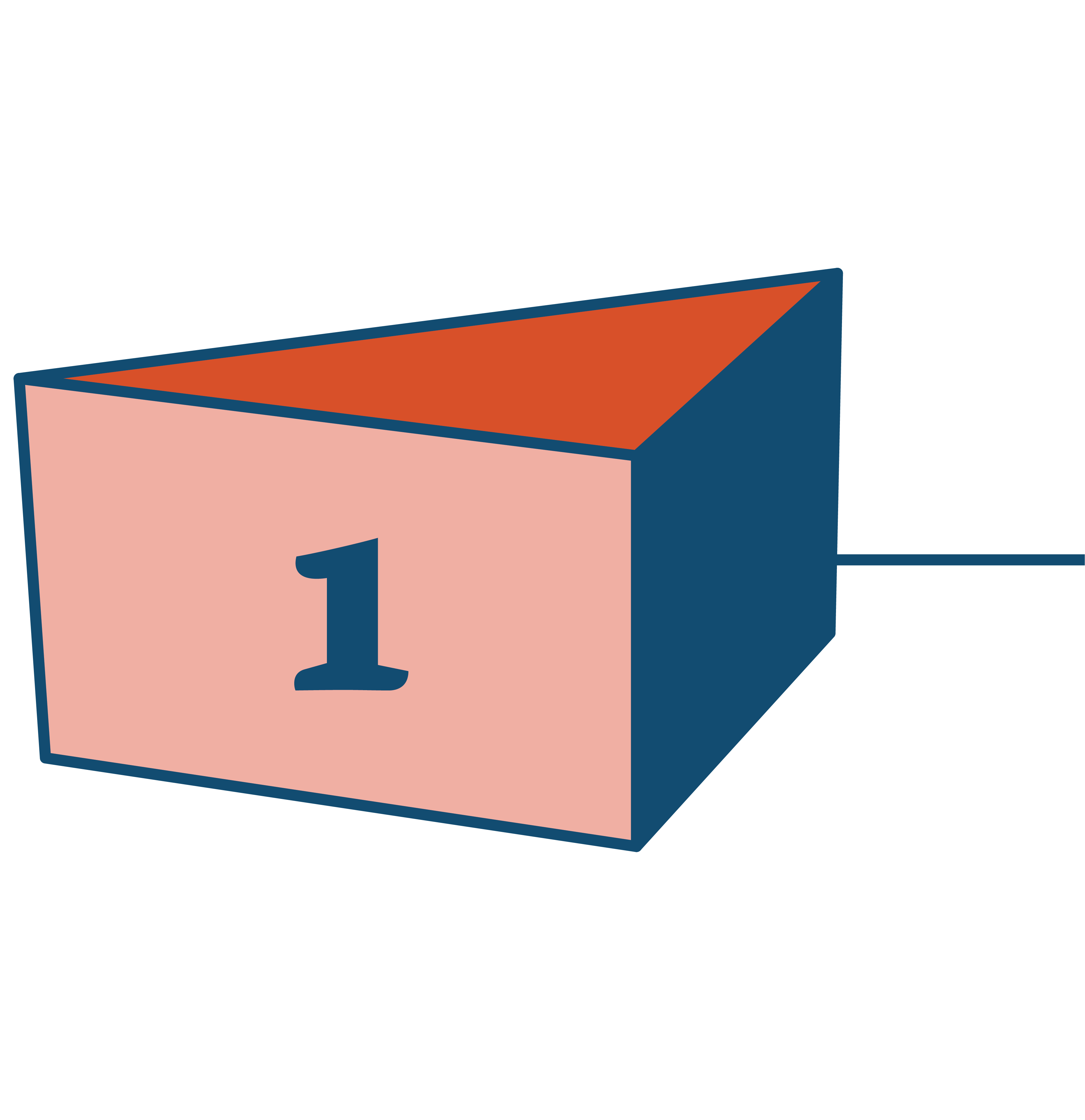 1