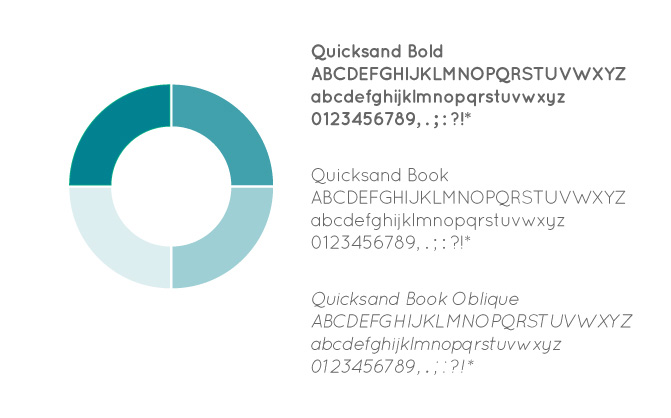 Quicksand Bold
ABCDEFGHIJKLMNOPQRSTUVWXYZ
abcdefghijklmnopqrstuvwxyz
0123456789, . ; : ?!*

Quicksand Book
ABCDEFGHIJKLMNOPQRSTUVWXYZ
abcdefghijklmnopqrstuvwxyz
0123456789, . ; : ?!*

Quicksand Book Oblique
ABCDEFGHIJKLMNOPQRSTUVWXYZ
abcdefghijklmnopqrstuvwxyz
0123456789, . ; : ?!*