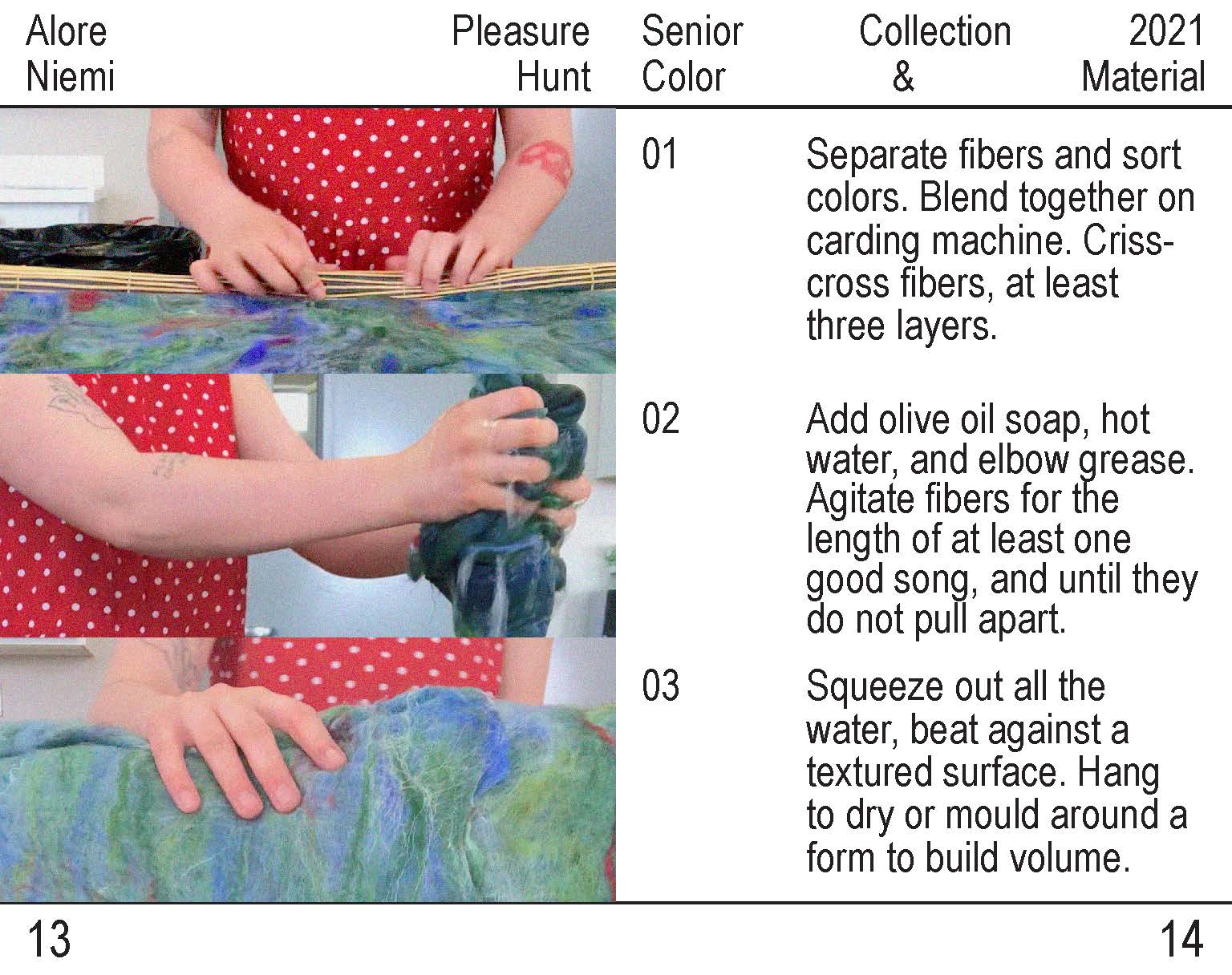 Alore Niemi

Pleasure Hunt

Senior Color

Collection &

2021 Material

01

Separate fibers and sort colors. Blend together on carding machine. Criss-cross fibers, at least three layers.

02

Add olive oil soap, hot water, and elbow grease. Agitate fibers for the length of at least one good song, and until they do not pull apart.

03

Squeeze out all the water, beat against a textured surface. Hang to dry or mould around a form to build volume.

13

14