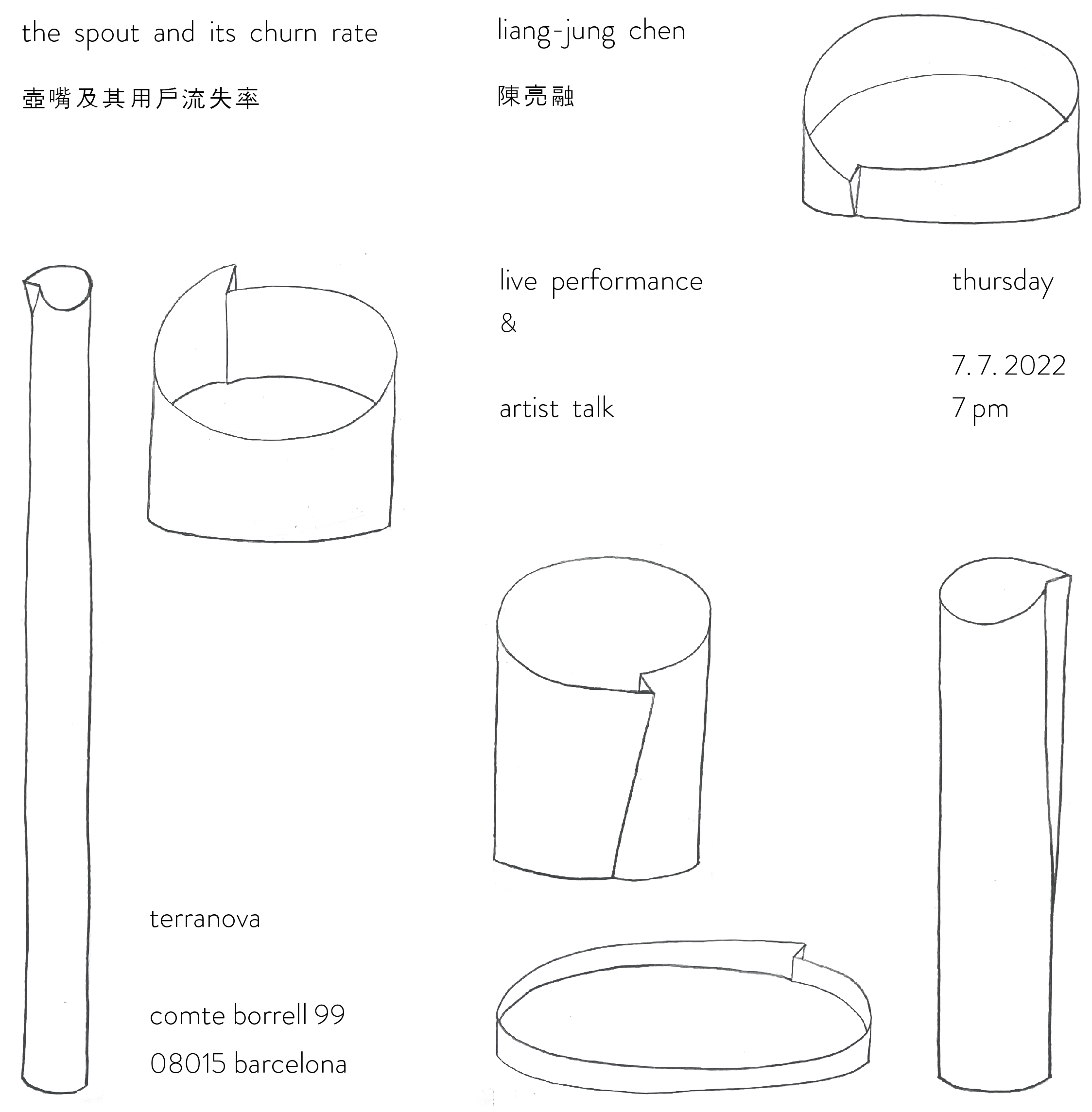 the spout and its churn rate

壺嘴及其用戶流失率

liang-jung chen

陳亮融

live performance
&

artist talk

thursday

7. 7. 2022
7 pm

terranova

comte borrell 99
08015 barcelona