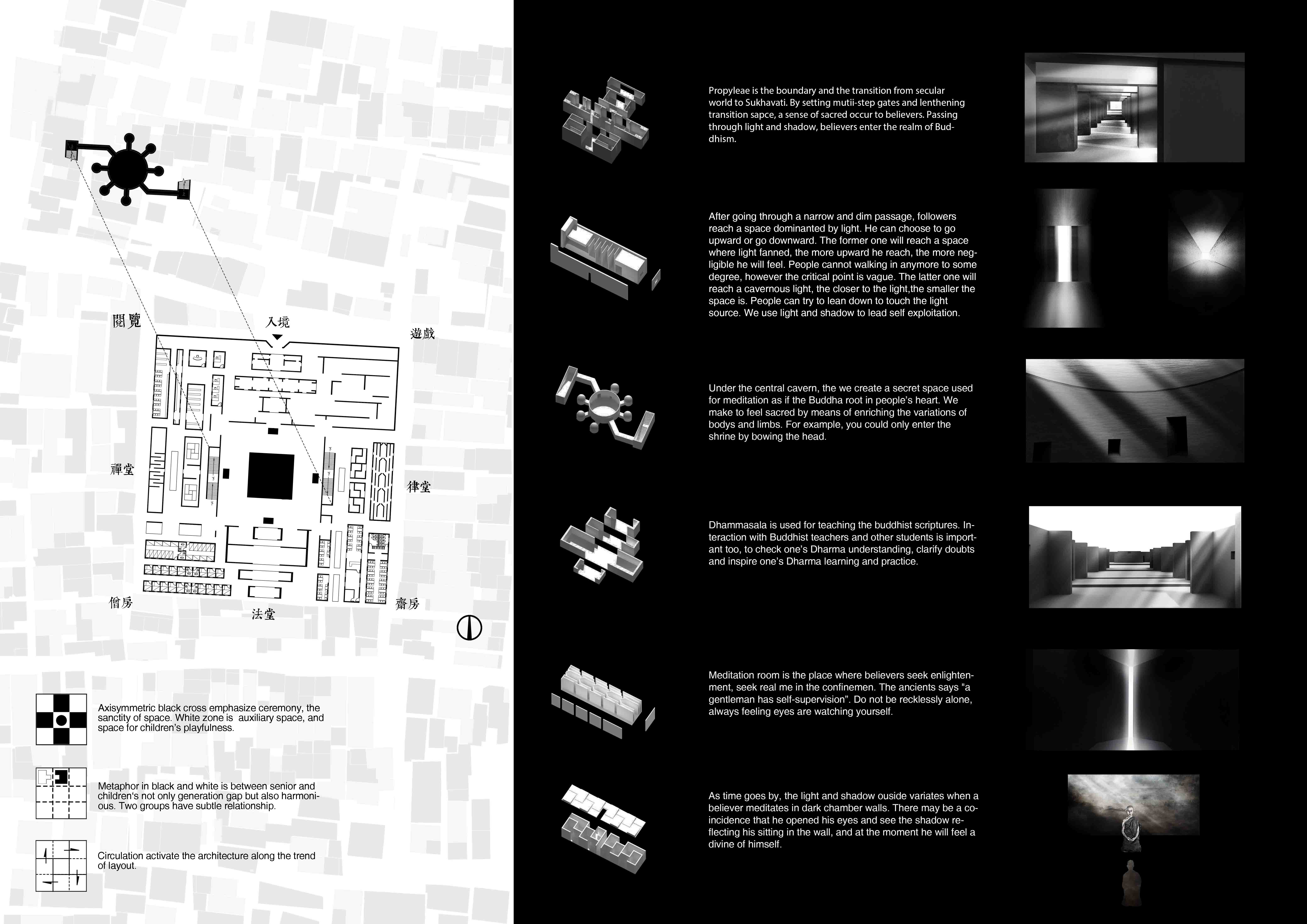 閱覽

入境

遊戲

禪堂

律堂

僧房

法堂

齋房

Axisymmetric black cross emphasize ceremony, the sanctity of space. White zone is auxiliary space, and space for children's playfulness.

Metaphor in black and white is between senior and children's not only generation gap but also harmonious. Two groups have subtle relationship.

Circulation activate the architecture along the trend of layout.

Propyleae is the boundary and the transition from secular world to Sukhavati. By setting mutii-step gates and lenthening transition sapce, a sense of sacred occur to believers. Passing through light and shadow, believers enter the realm of Buddhism.

After going through a narrow and dim passage, followers reach a space dominanted by light. He can choose to go upward or go downward. The former one will reach a space where light fanned, the more upward he reach, the more negligible he will feel. People cannot walking in anymore to some degree, however the critical point is vague. The latter one will reach a cavernous light, the closer to the light,the smaller the space is. People can try to lean down to touch the light source. We use light and shadow to lead self exploitation.

Under the central cavern, the we create a secret space used for meditation as if the Buddha root in people's heart. We make to feel sacred by means of enriching the variations of bodys and limbs. For example, you could only enter the shrine by bowing the head.

Dhammasala is used for teaching the buddhist scriptures. Interaction with Buddhist teachers and other students is important too, to check one's Dharma understanding, clarify doubts and inspire one's Dharma learning and practice.

Meditation room is the place where believers seek enlightenment, seek real me in the confinemen. The ancients says "a gentleman has self-supervision". Do not be recklessly alone, always feeling eyes are watching yourself.

As time goes by, the light and shadow ouside variates when a believer meditates in dark chamber walls. There may be a coincidence that he opened his eyes and see the shadow reflecting his sitting in the wall, and at the moment he will feel a divine of himself.