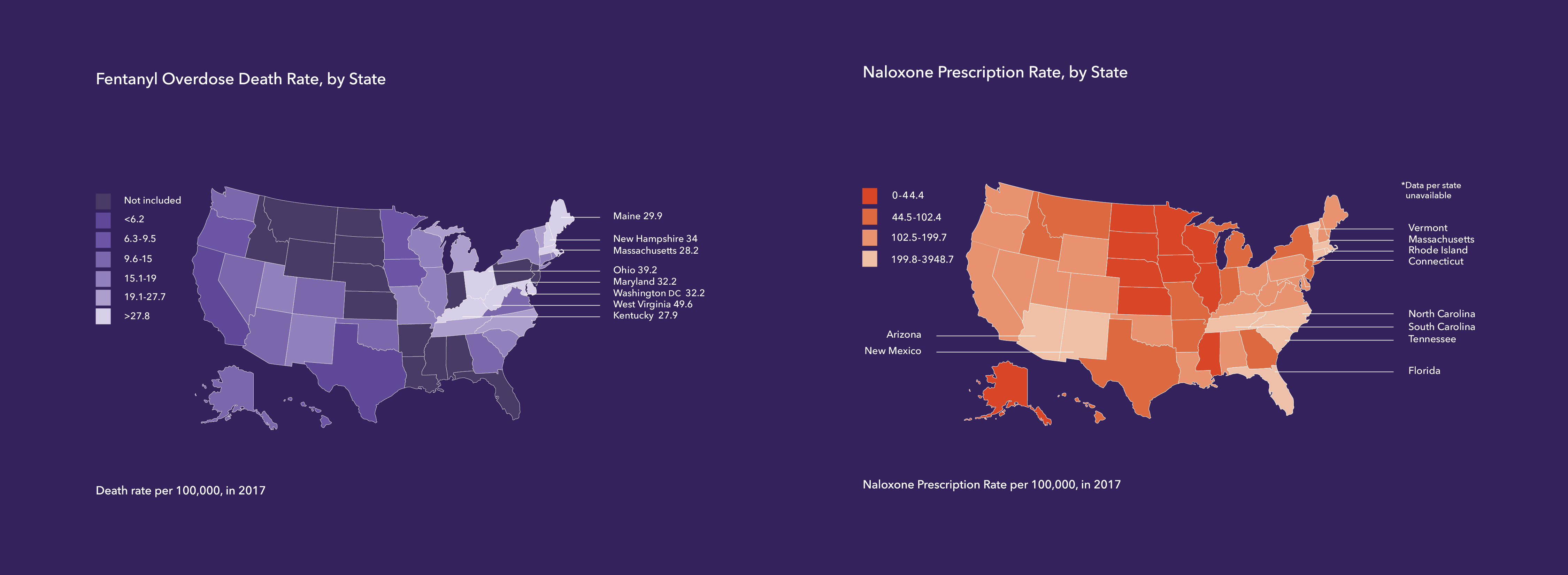 Fentanyl Overdose Death Rate, by State

Not included
<6.2
6.3-9.5
9.6-15
15.1-19
19.1-27.7
>27.8

Maine 29.9
New Hampshire 34
Massachusetts 28.2
Ohio 39.2
Maryland 32.2
Washington DC 32.2
West Virginia 49.6
Kentucky 27.9

Death rate per 100,000, in 2017

Naloxone Prescription Rate, by State

0-44.4
44.5-102.4
102.5-199.7
199.8-3948.7

*Data per state unavailable

Vermont
Massachusetts
Rhode Island
Connecticut
North Carolina
South Carolina
Tennessee
Florida
Arizona
New Mexico

Naloxone Prescription Rate per 100,000, in 2017