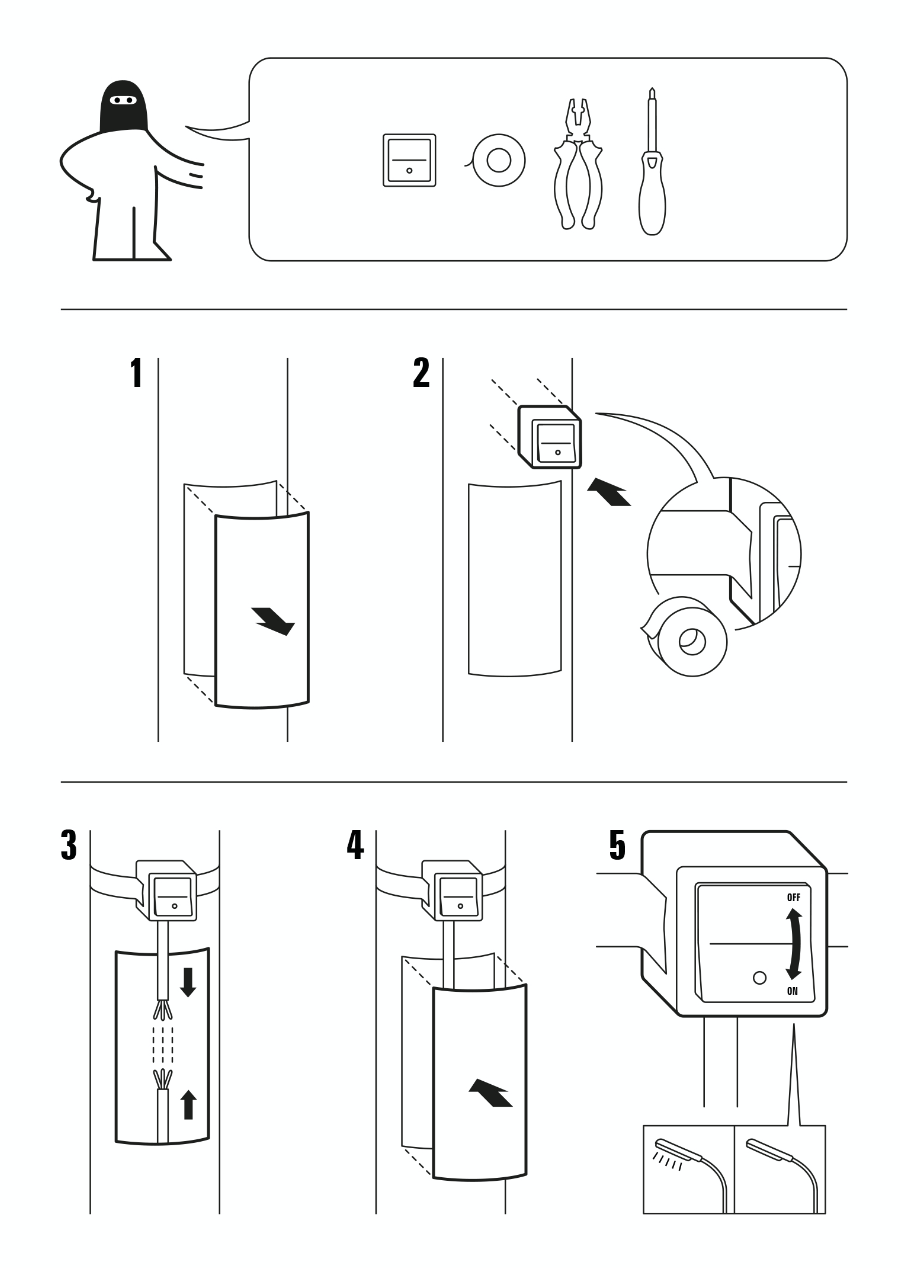 1

2

3

4

5

OFF

ON