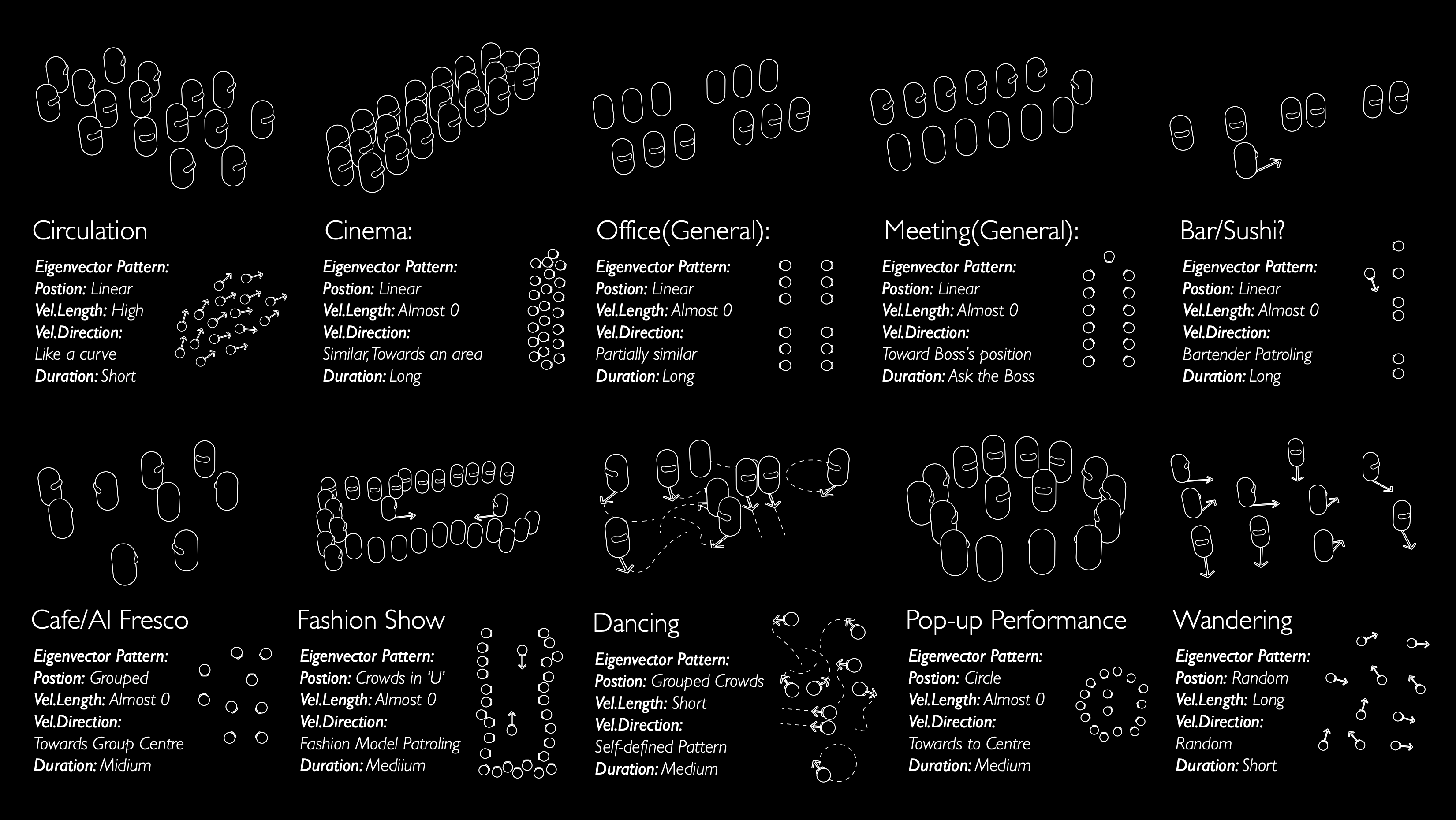 Circulation
Eigenvector Pattern:
Postion: Linear
Vel.Length: High
Vel.Direction:
Like a curve
Duration: Short

Cinema:
Eigenvector Pattern:
Postion: Linear
Vel.Length: Almost 0
Vel.Direction:
Similar, Towards an area
Duration: Long

Office(General):
Eigenvector Pattern:
Postion: Linear
Vel.Length: Almost 0
Vel.Direction:
Partially similar
Duration: Long

Meeting(General):
Eigenvector Pattern:
Postion: Linear
Vel.Length: Almost 0
Vel.Direction:
Toward Boss's position
Duration: Ask the Boss

Bar/Sushi?
Eigenvector Pattern:
Postion: Linear
Vel.Length: Almost 0
Vel.Direction:
Bartender Patroling
Duration: Long

Cafe/Al Fresco
Eigenvector Pattern:
Postion: Grouped
Vel.Length: Almost 0
Vel.Direction:
Towards Group Centre
Duration: Midium

Fashion Show
Eigenvector Pattern:
Postion: Crowds in 'U'
Vel.Length: Almost 0
Vel.Direction:
Fashion Model Patroling
Duration: Mediium

Dancing
Eigenvector Pattern:
Postion: Grouped Crowds
Vel.Length: Short
Vel.Direction:
Self-defined Pattern
Duration: Medium

Pop-up Performance
Eigenvector Pattern:
Postion: Circle
Vel.Length: Almost 0
Vel.Direction:
Towards to Centre
Duration: Medium

Wandering
Eigenvector Pattern:
Postion: Random
Vel.Length: Long
Vel.Direction:
Random
Duration: Short