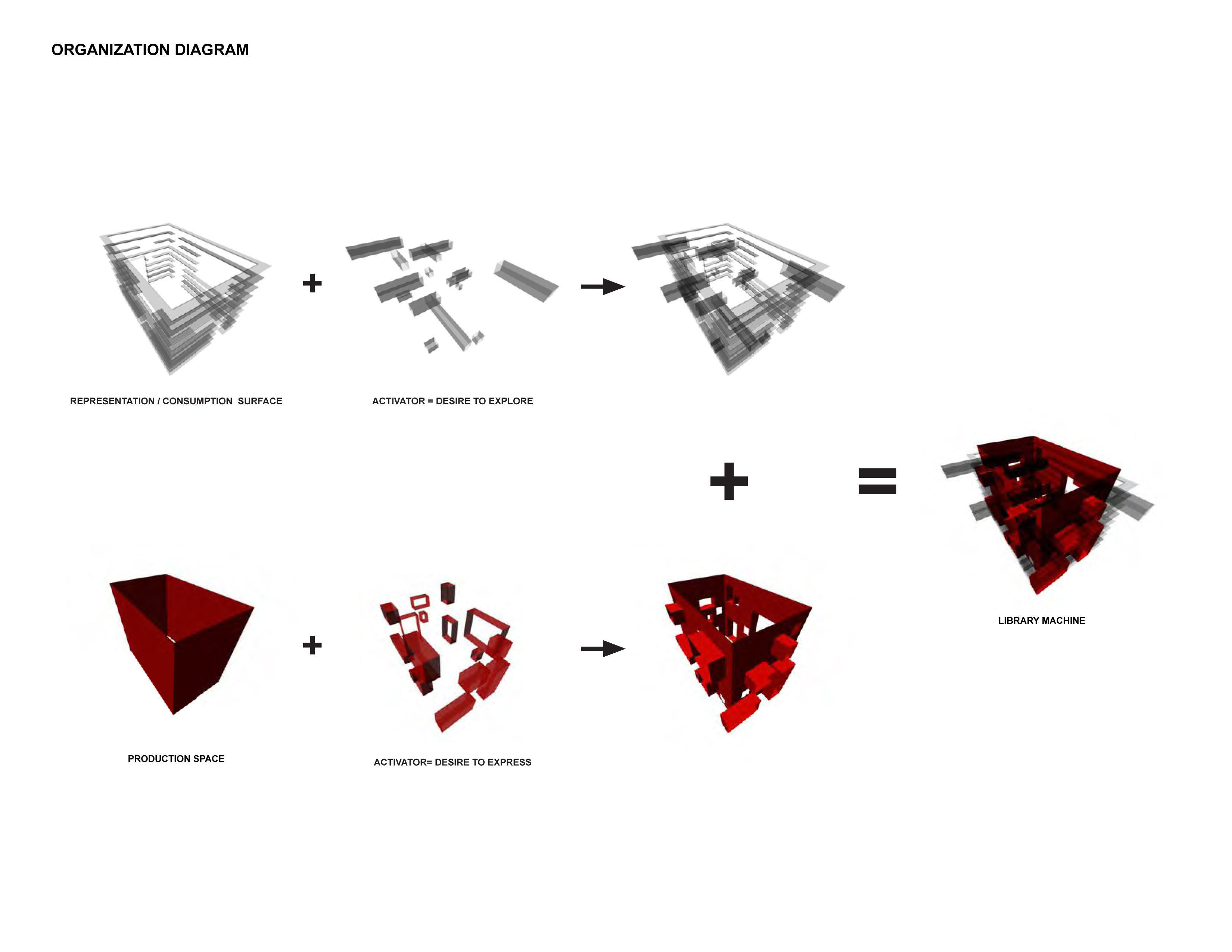 ORGANIZATION DIAGRAM

+

REPRESENTATION / CONSUMPTION SURFACE

ACTIVATOR = DESIRE TO EXPLORE

+

=

LIBRARY MACHINE

+

PRODUCTION SPACE

ACTIVATOR= DESIRE TO EXPRESS