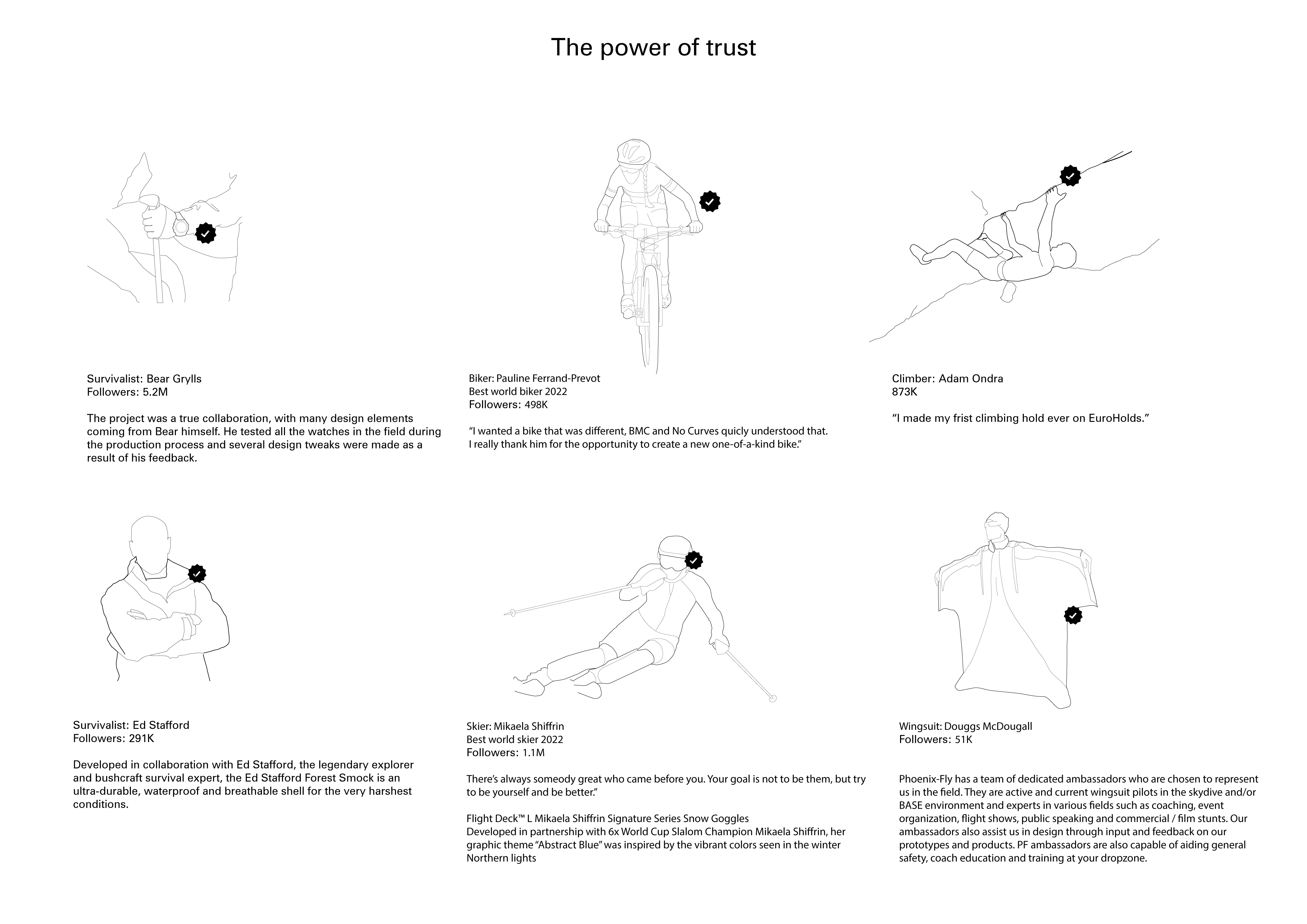 The power of trust

Survivalist: Bear Grylls
Followers: 5.2M

The project was a true collaboration, with many design elements coming from Bear himself. He tested all the watches in the field during the production process and several design tweaks were made as a result of his feedback.

Biker: Pauline Ferrand-Prevot
Best world biker 2022
Followers: 498K

“I wanted a bike that was different, BMC and No Curves quicly understood that. I really thank him for the opportunity to create a new one-of-a-kind bike.”

Climber: Adam Ondra
873K

“I made my frist climbing hold ever on EuroHolds.”

Survivalist: Ed Stafford
Followers: 291K

Developed in collaboration with Ed Stafford, the legendary explorer and bushcraft survival expert, the Ed Stafford Forest Smock is an ultra-durable, waterproof and breathable shell for the very harshest conditions.

Skier: Mikaela Shiffrin
Best world skier 2022
Followers: 1.1M

There’s always someody great who came before you. Your goal is not to be them, but try to be yourself and be better.”

Flight Deck™ L Mikaela Shiffrin Signature Series Snow Goggles
Developed in partnership with 6x World Cup Slalom Champion Mikaela Shiffrin, her graphic theme “Abstract Blue” was inspired by the vibrant colors seen in the winter Northern lights

Wingsuit: Douggs McDougall
Followers: 51K

Phoenix-Fly has a team of dedicated ambassadors who are chosen to represent us in the field. They are active and current wingsuit pilots in the skydive and/or BASE environment and experts in various fields such as coaching, event organization, flight shows, public speaking and commercial / film stunts. Our ambassadors also assist us in design through input and feedback on our prototypes and products. PF ambassadors are also capable of aiding general safety, coach education and training at your dropzone.