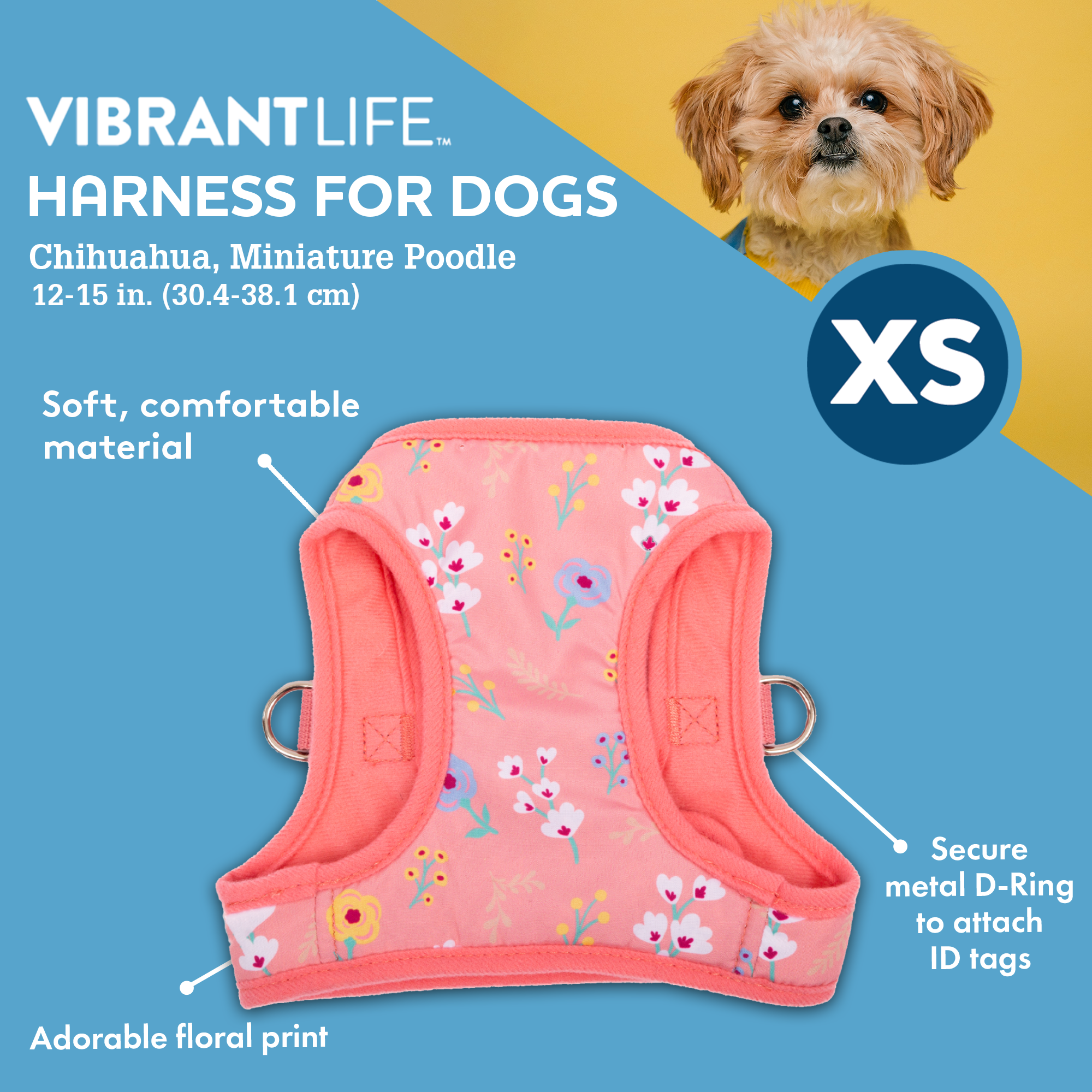 VIBRANTLIFE™
HARNESS FOR DOGS
Chihuahua, Miniature Poodle
12-15 in. (30.4-38.1 cm)

XS

Soft, comfortable material

Secure metal D-Ring to attach ID tags

Adorable floral print