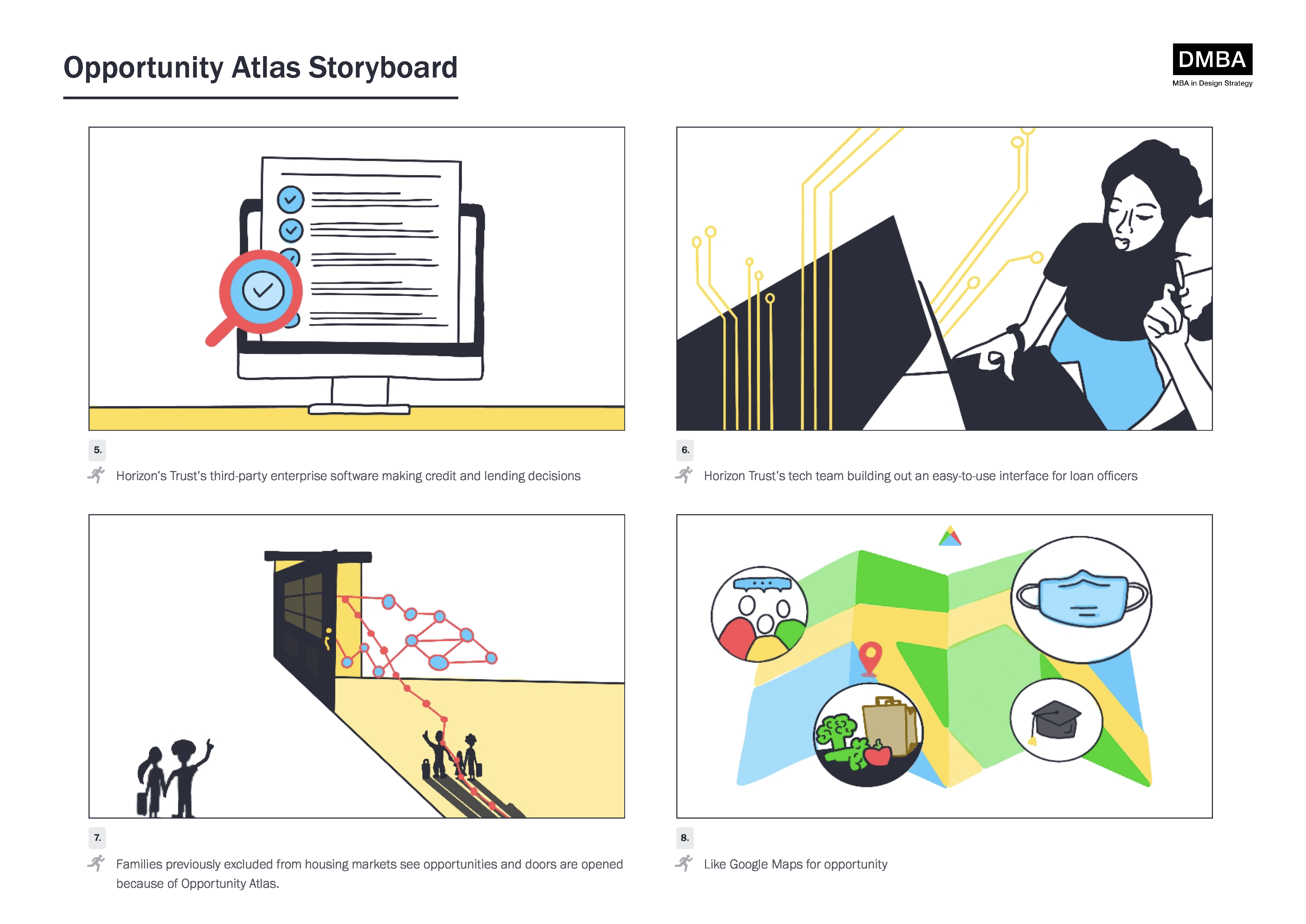 Opportunity Atlas Storyboard

DMBA
MBA in Design Strategy

5.

Horizon's Trust's third-party enterprise software making credit and lending decisions

6.

Horizon Trust's tech team building out an easy-to-use interface for loan officers

7.

Families previously excluded from housing markets see opportunities and doors are opened because of Opportunity Atlas.

8.

Like Google Maps for opportunity