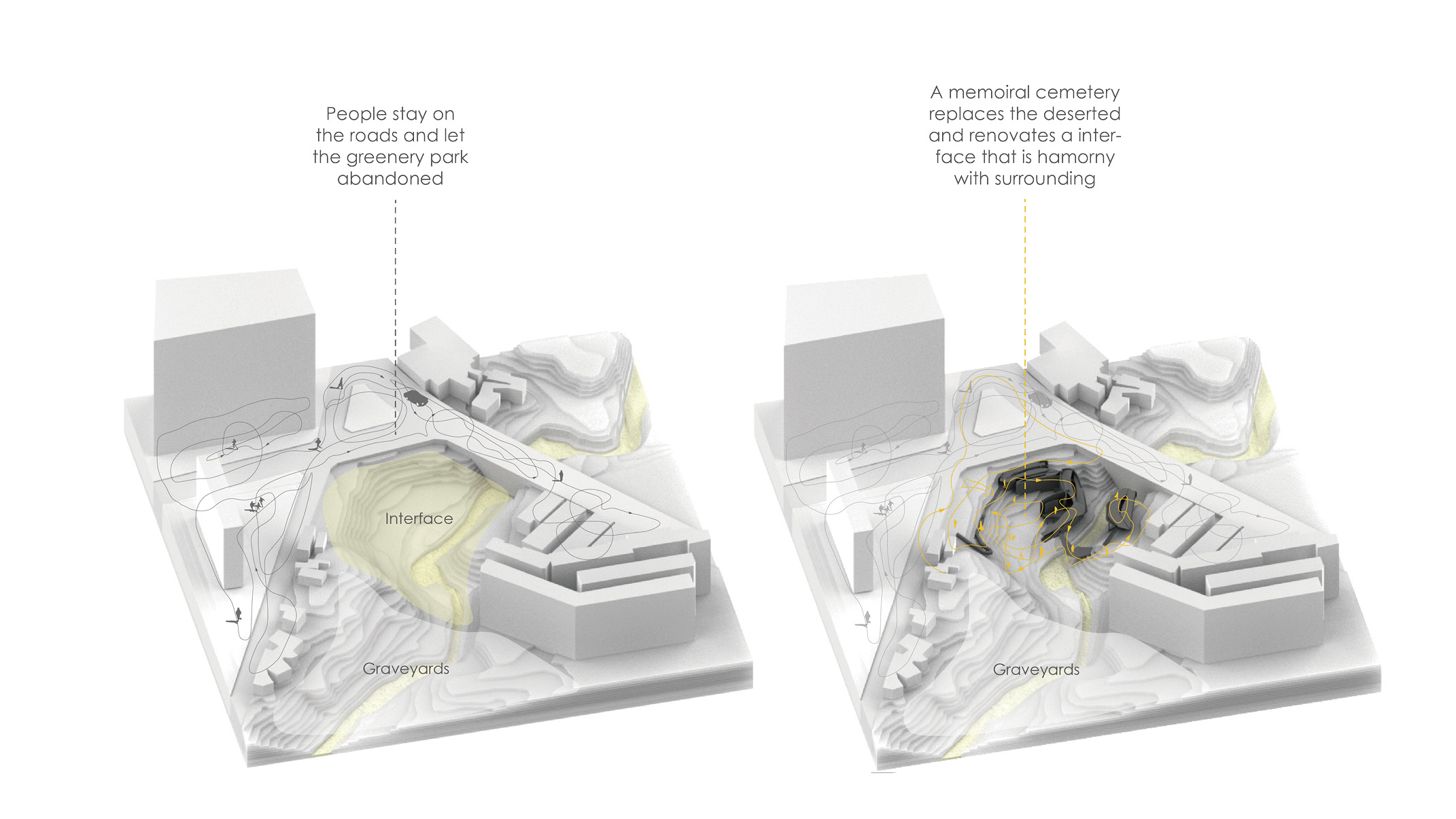 People stay on the roads and let the greenery park abandoned

Interface

Graveyards

A memoiral cemetery replaces the deserted and renovates a interface that is hamorny with surrounding

Graveyards