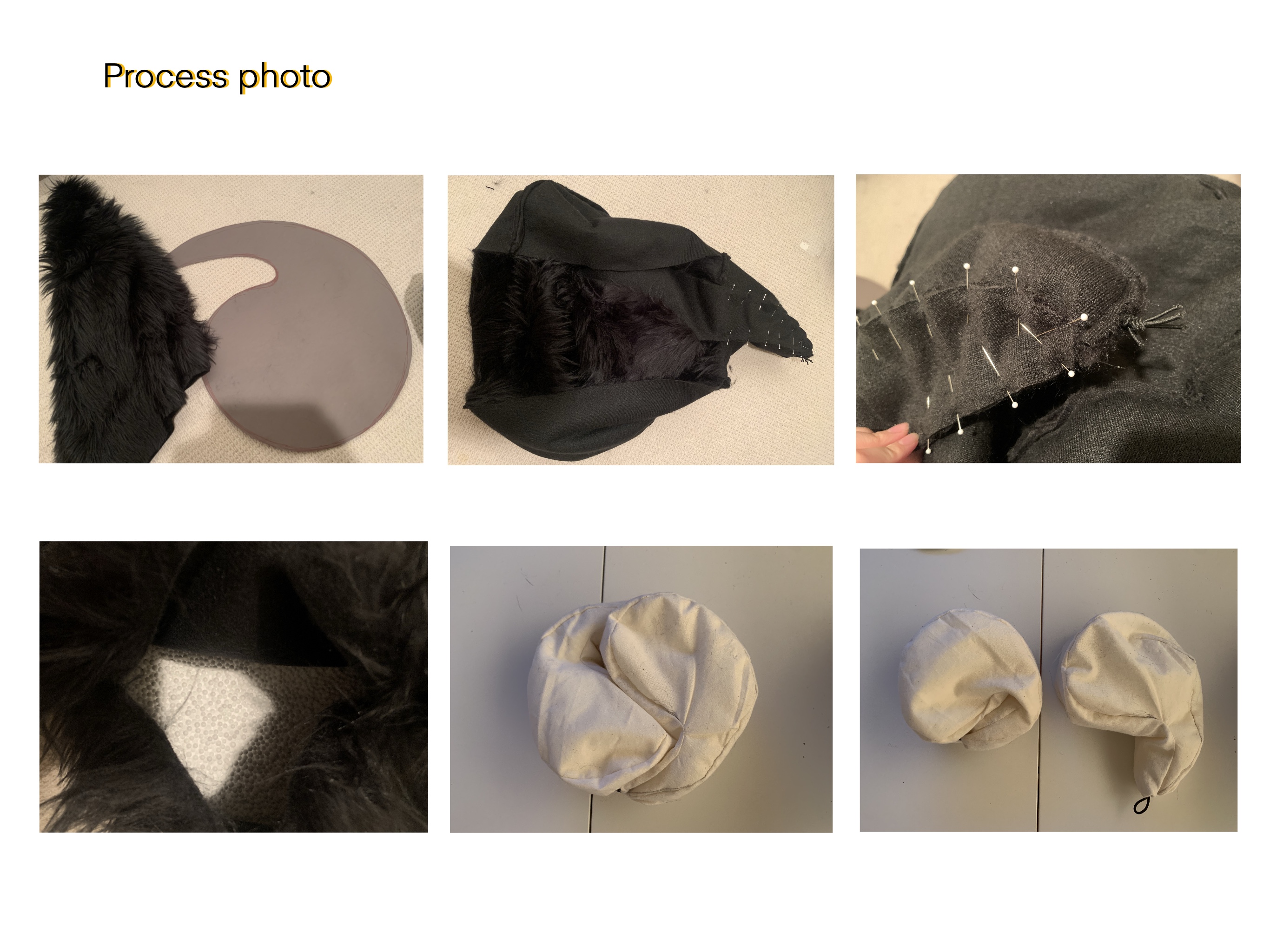 Process photo