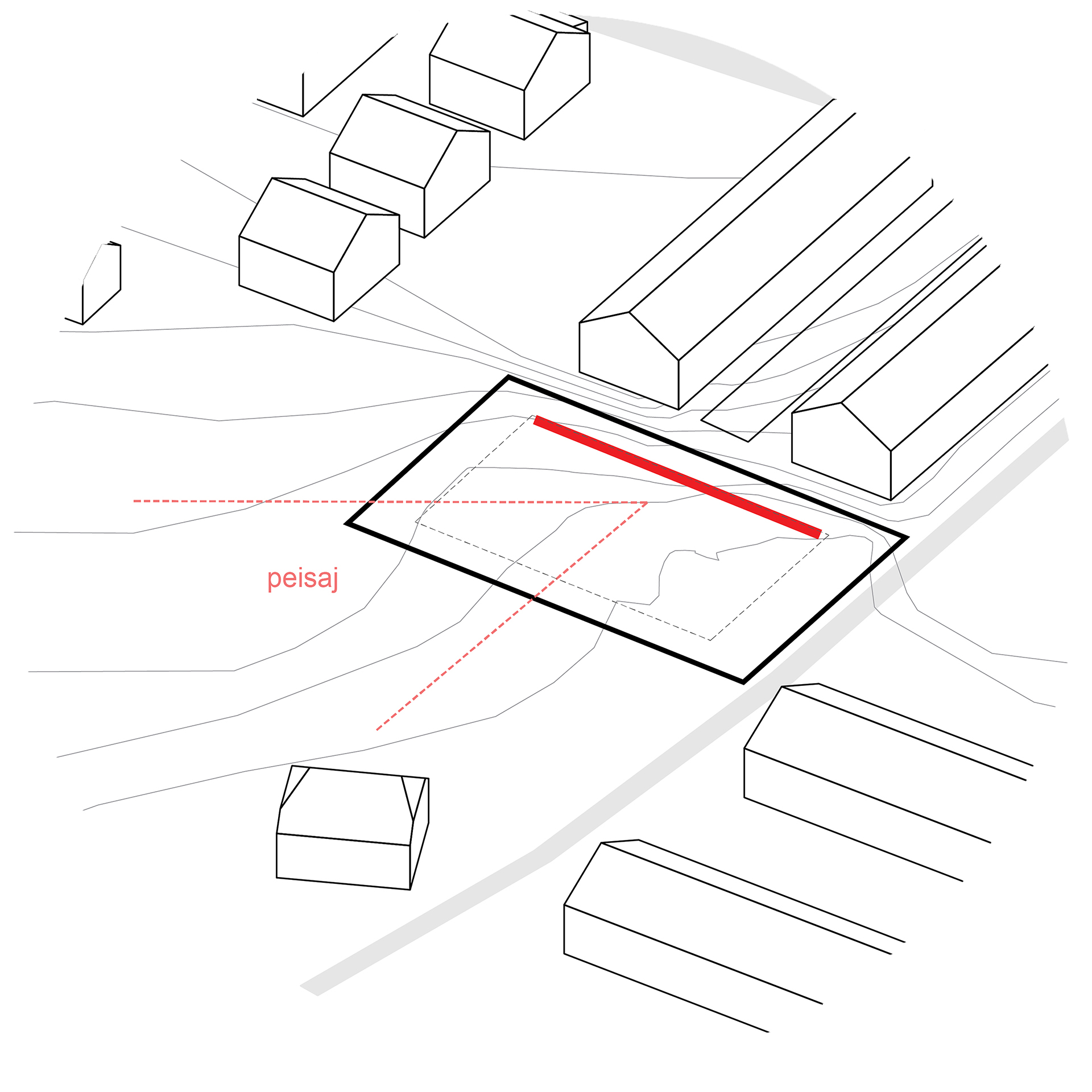 peisaj