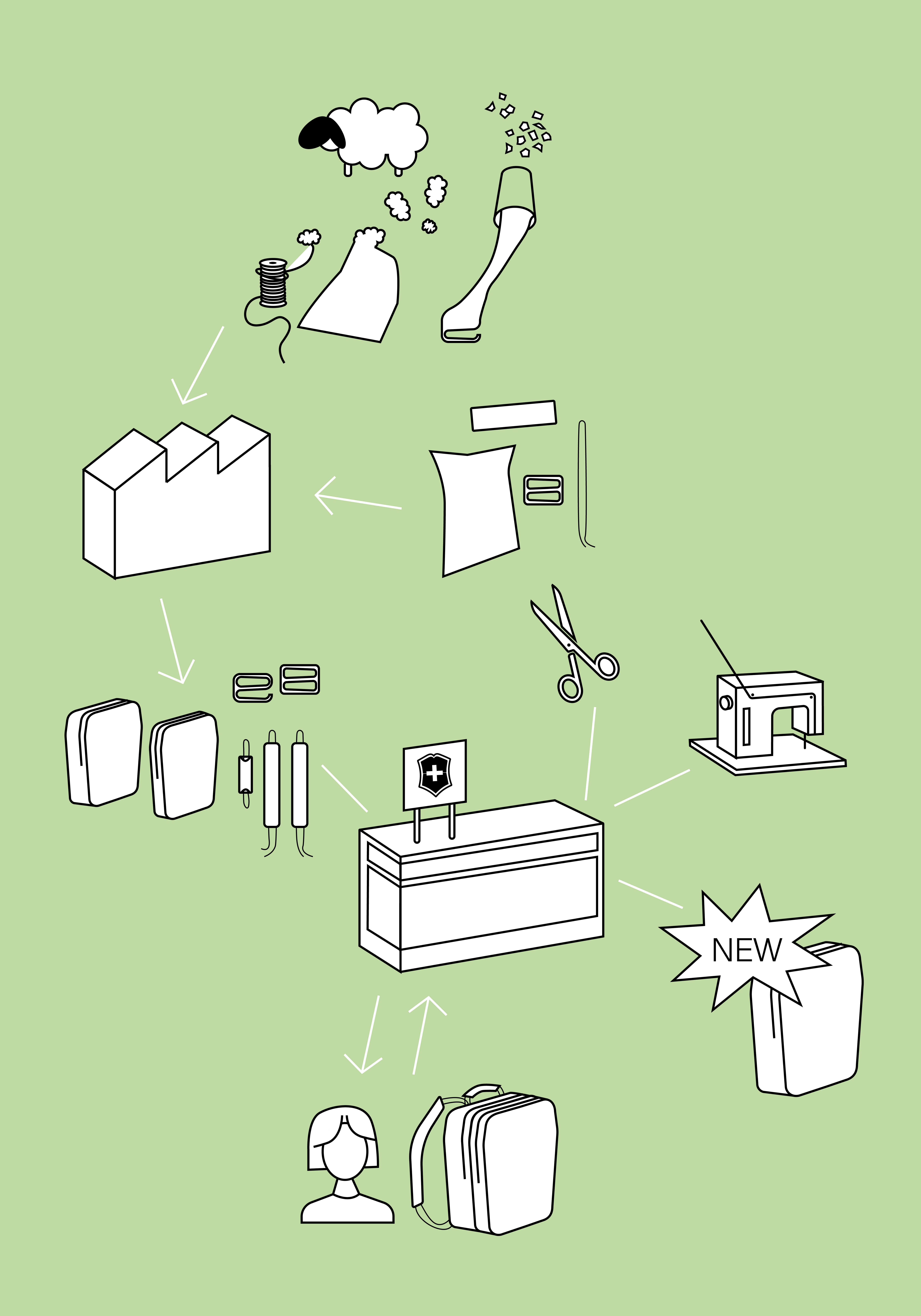 NEW