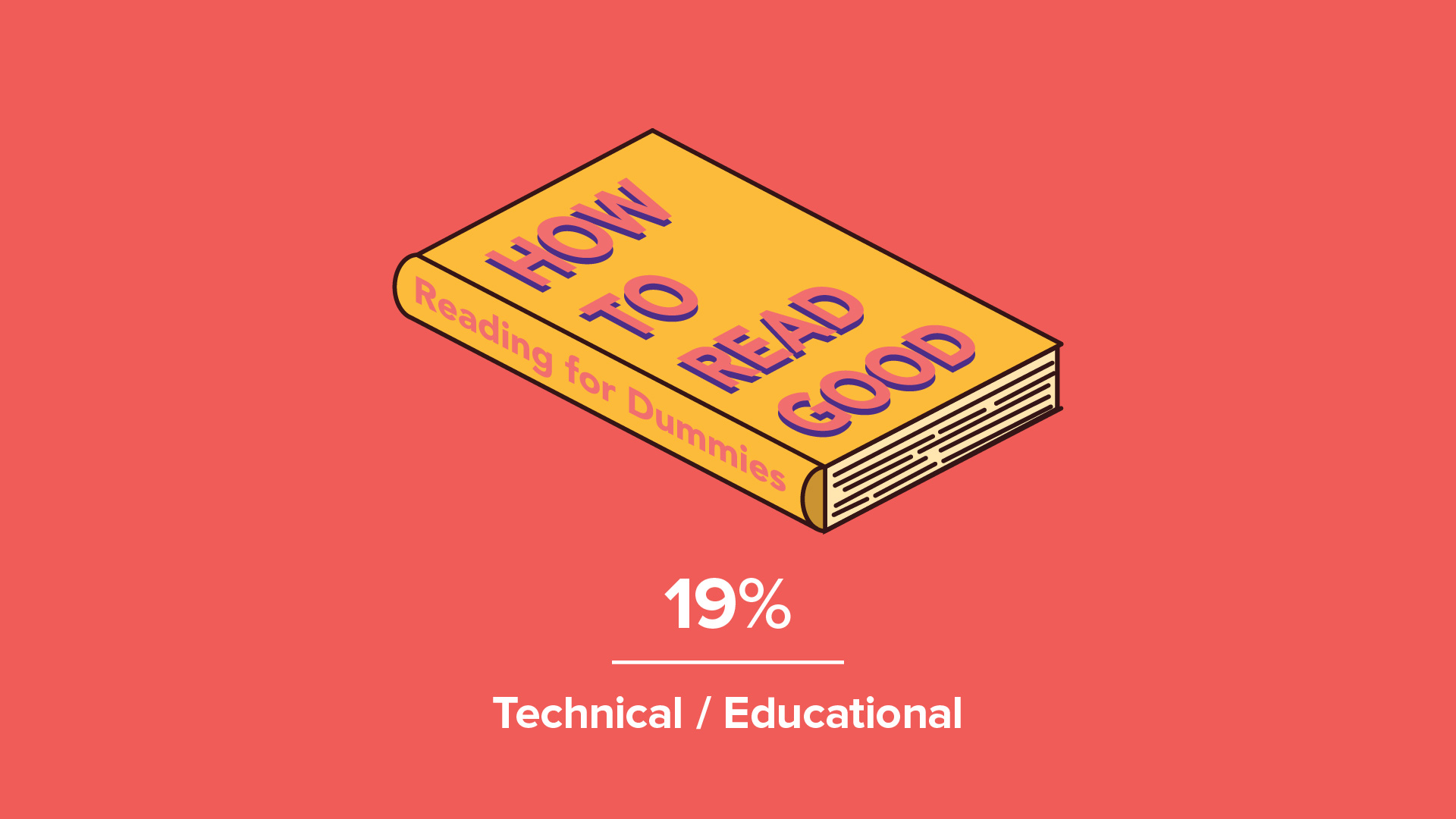 HOW TO READ GOOD

Reading for Dummies

19%

Technical / Educational