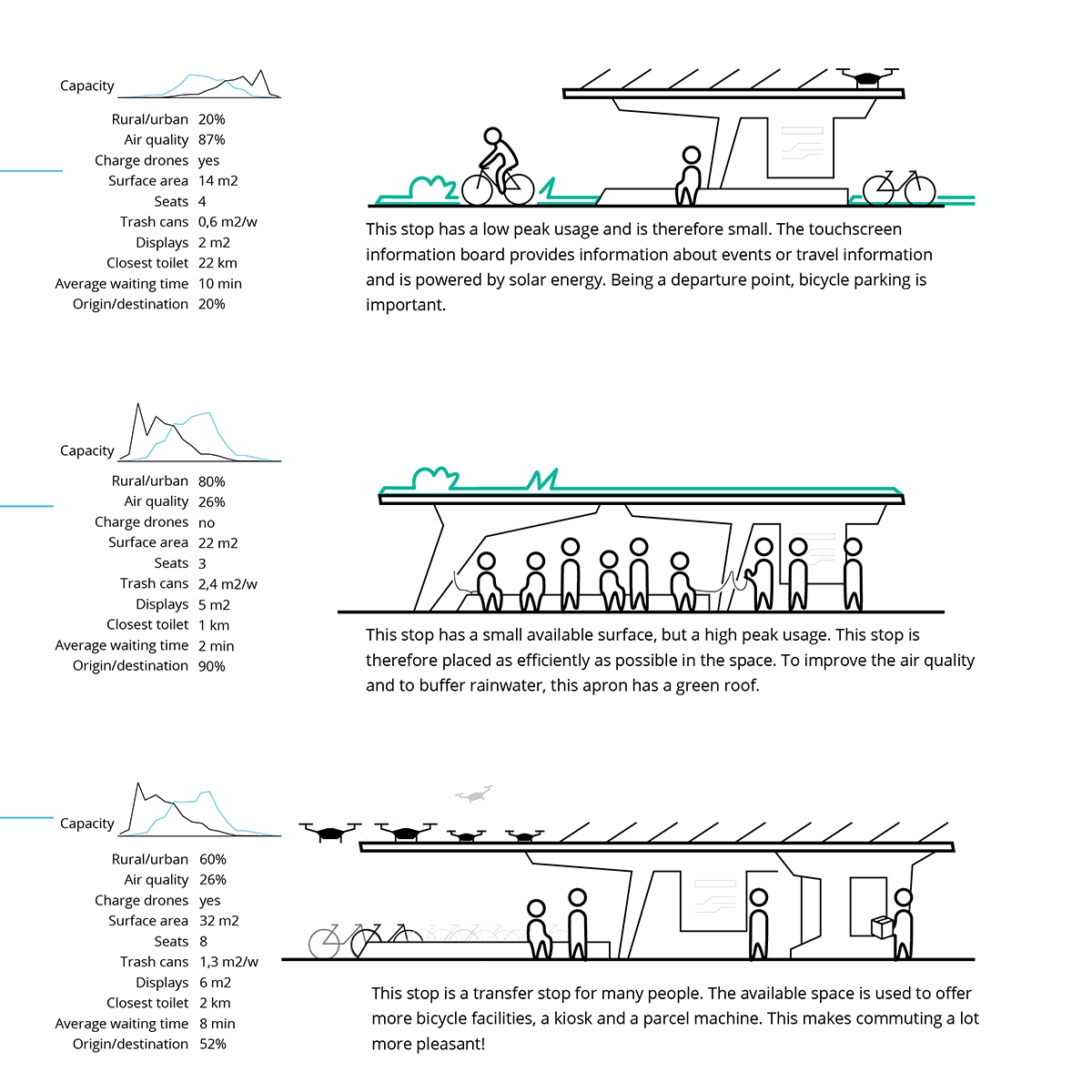 Capacity

| | |
|---|---|
| Rural/urban | 20% |
| Air quality | 87% |
| Charge drones | yes |
| Surface area | 14 m2 |
| Seats | 4 |
| Trash cans | 0,6 m2/w |
| Displays | 2 m2 |
| Closest toilet | 22 km |
| Average waiting time | 10 min |
| Origin/destination | 20% |

This stop has a low peak usage and is therefore small. The touchscreen information board provides information about events or travel information and is powered by solar energy. Being a departure point, bicycle parking is important.

Capacity

| | |
|---|---|
| Rural/urban | 80% |
| Air quality | 26% |
| Charge drones | no |
| Surface area | 22 m2 |
| Seats | 3 |
| Trash cans | 2,4 m2/w |
| Displays | 5 m2 |
| Closest toilet | 1 km |
| Average waiting time | 2 min |
| Origin/destination | 90% |

This stop has a small available surface, but a high peak usage. This stop is therefore placed as efficiently as possible in the space. To improve the air quality and to buffer rainwater, this apron has a green roof.

Capacity

| | |
|---|---|
| Rural/urban | 60% |
| Air quality | 26% |
| Charge drones | yes |
| Surface area | 32 m2 |
| Seats | 8 |
| Trash cans | 1,3 m2/w |
| Displays | 6 m2 |
| Closest toilet | 2 km |
| Average waiting time | 8 min |
| Origin/destination | 52% |

This stop is a transfer stop for many people. The available space is used to offer more bicycle facilities, a kiosk and a parcel machine. This makes commuting a lot more pleasant!