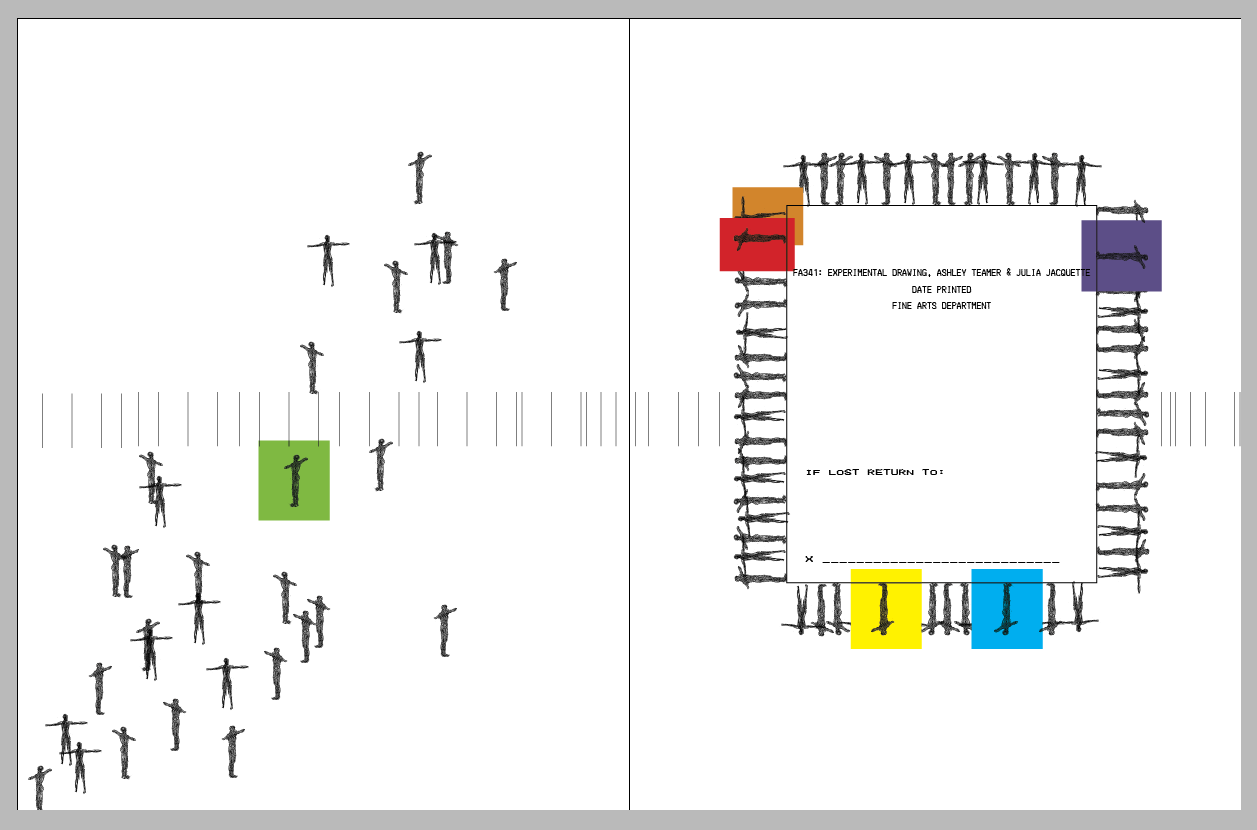 FA341: EXPERIMENTAL DRAWING, ASHLEY TEAMER & JULIA JACQUETTE
DATE PRINTED
FINE ARTS DEPARTMENT

IF LOST RETURN TO:

X ___________________________