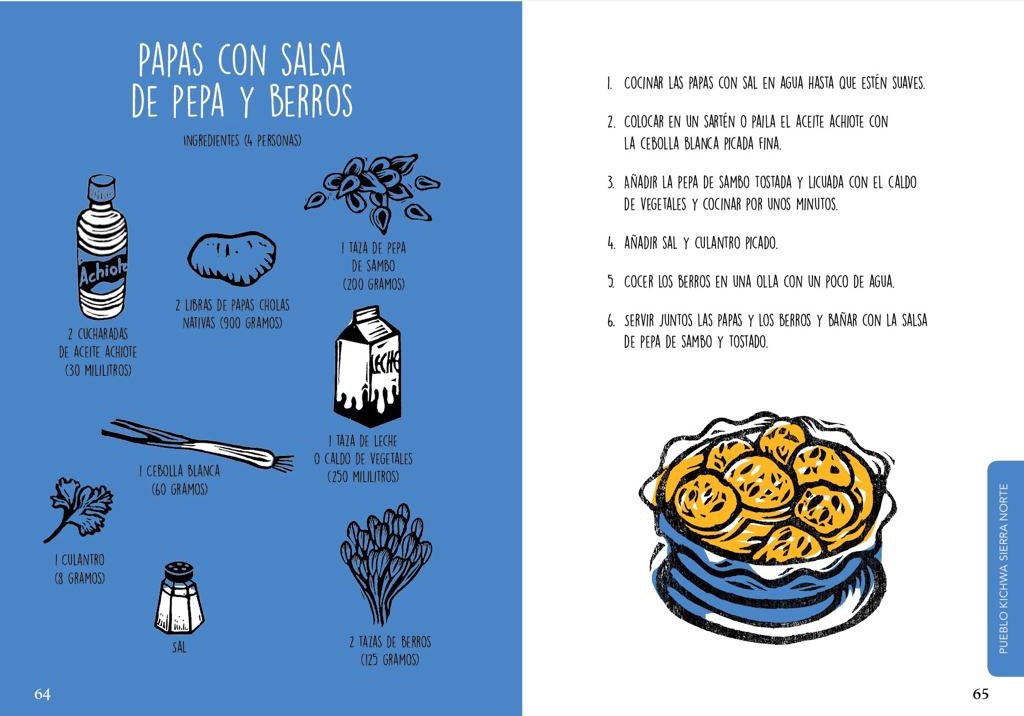 PAPAS CON SALSA DE PEPA Y BERROS

INGREDIENTES (4 PERSONAS)

Achiote

2 CUCHARADAS DE ACEITE ACHIOTE (30 MILILITROS)

2 LIBRAS DE PAPAS CHOLAS NATIVAS (900 GRAMOS)

1 TAZA DE PEPA DE SAMBO (200 GRAMOS)

LECHE

1 TAZA DE LECHE O CALDO DE VEGETALES (250 MILILITROS)

1 CEBOLLA BLANCA (60 GRAMOS)

1 CULANTRO (8 GRAMOS)

SAL

2 TAZAS DE BERROS (125 GRAMOS)

64

1. COCINAR LAS PAPAS CON SAL EN AGUA HASTA QUE ESTÉN SUAVES.

2. COLOCAR EN UN SARTÉN O PAILA EL ACEITE ACHIOTE CON LA CEBOLLA BLANCA PICADA FINA.

3. AÑADIR LA PEPA DE SAMBO TOSTADA Y LICUADA CON EL CALDO DE VEGETALES Y COCINAR POR UNOS MINUTOS.

4. AÑADIR SAL Y CULANTRO PICADO.

5. COCER LOS BERROS EN UNA OLLA CON UN POCO DE AGUA.

6. SERVIR JUNTOS LAS PAPAS Y LOS BERROS Y BAÑAR CON LA SALSA DE PEPA DE SAMBO Y TOSTADO.

PUEBLO KICHWA SIERRA NORTE

65