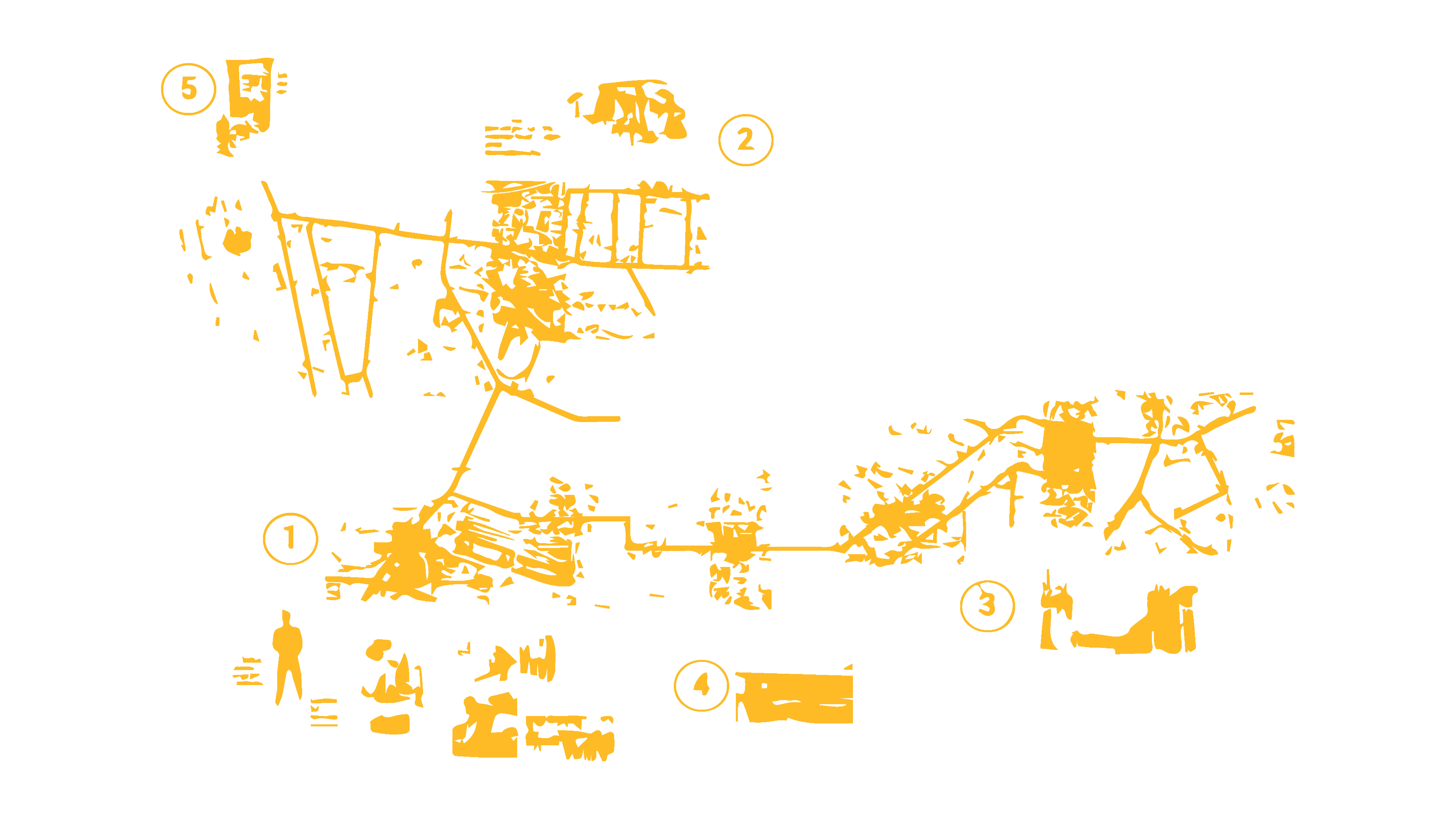 5

2

1

3

4