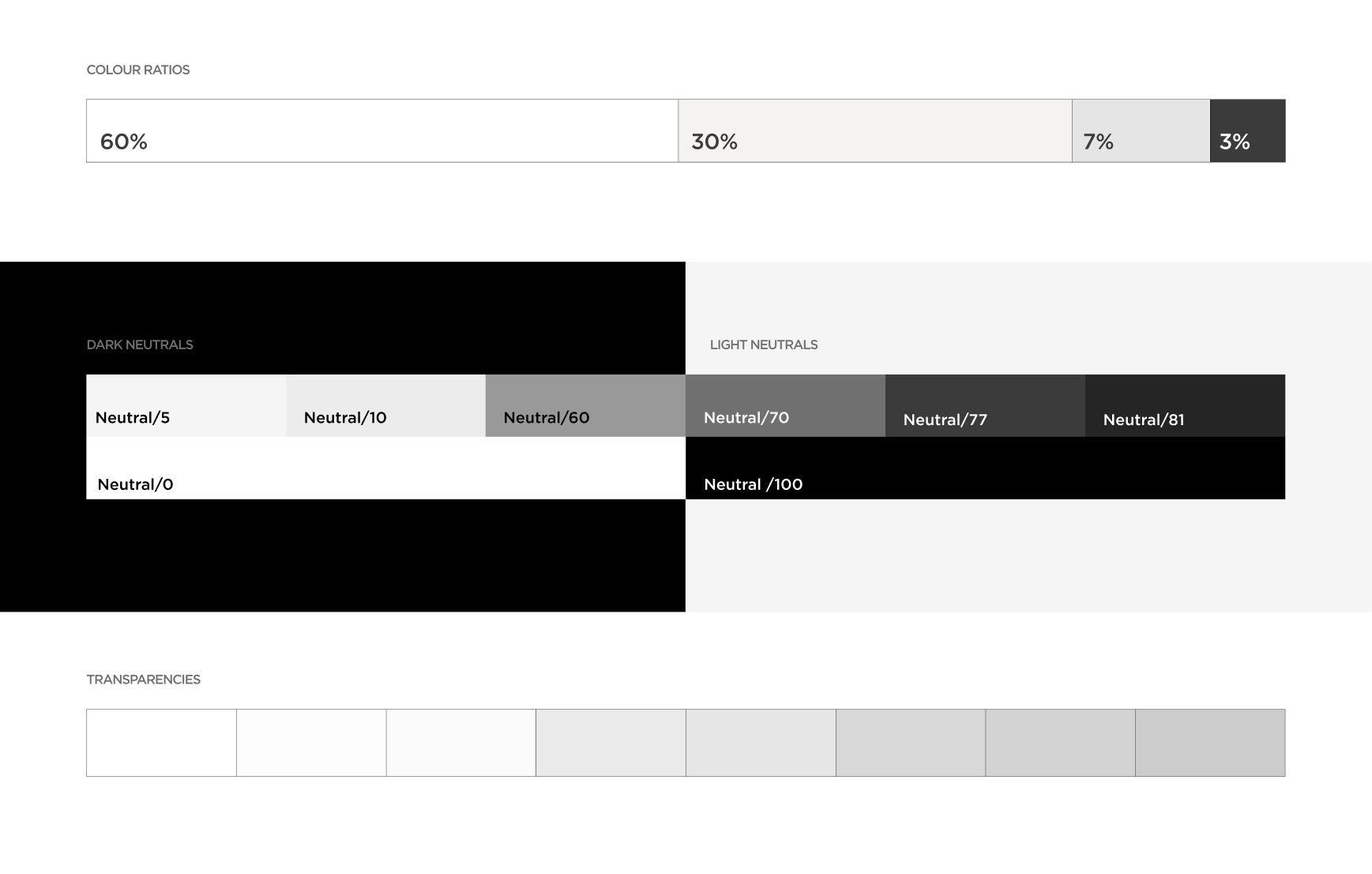 COLOUR RATIOS

60%

30%

7%

3%

DARK NEUTRALS

LIGHT NEUTRALS

Neutral/5

Neutral/10

Neutral/60

Neutral/70

Neutral/77

Neutral/81

Neutral/0

Neutral /100

TRANSPARENCIES