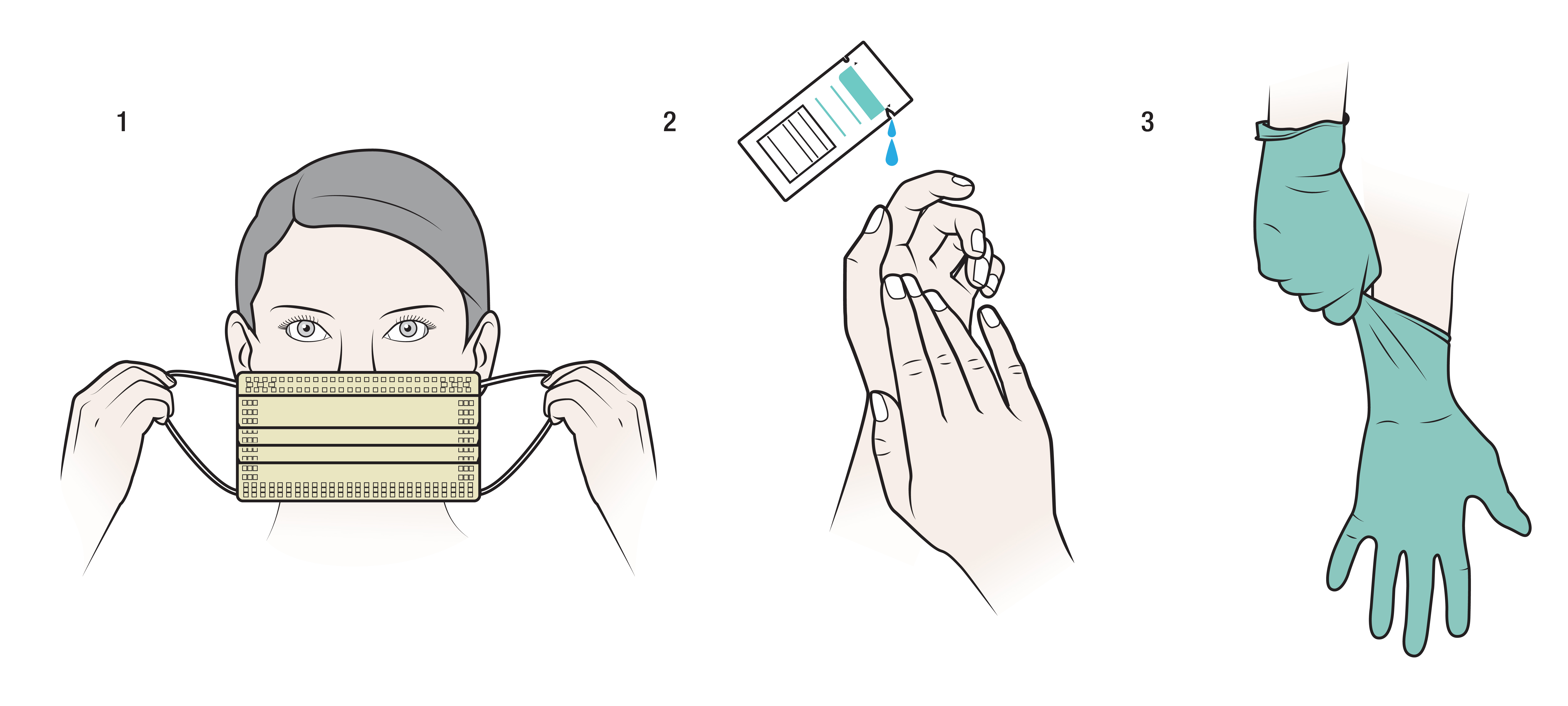 1

2

3