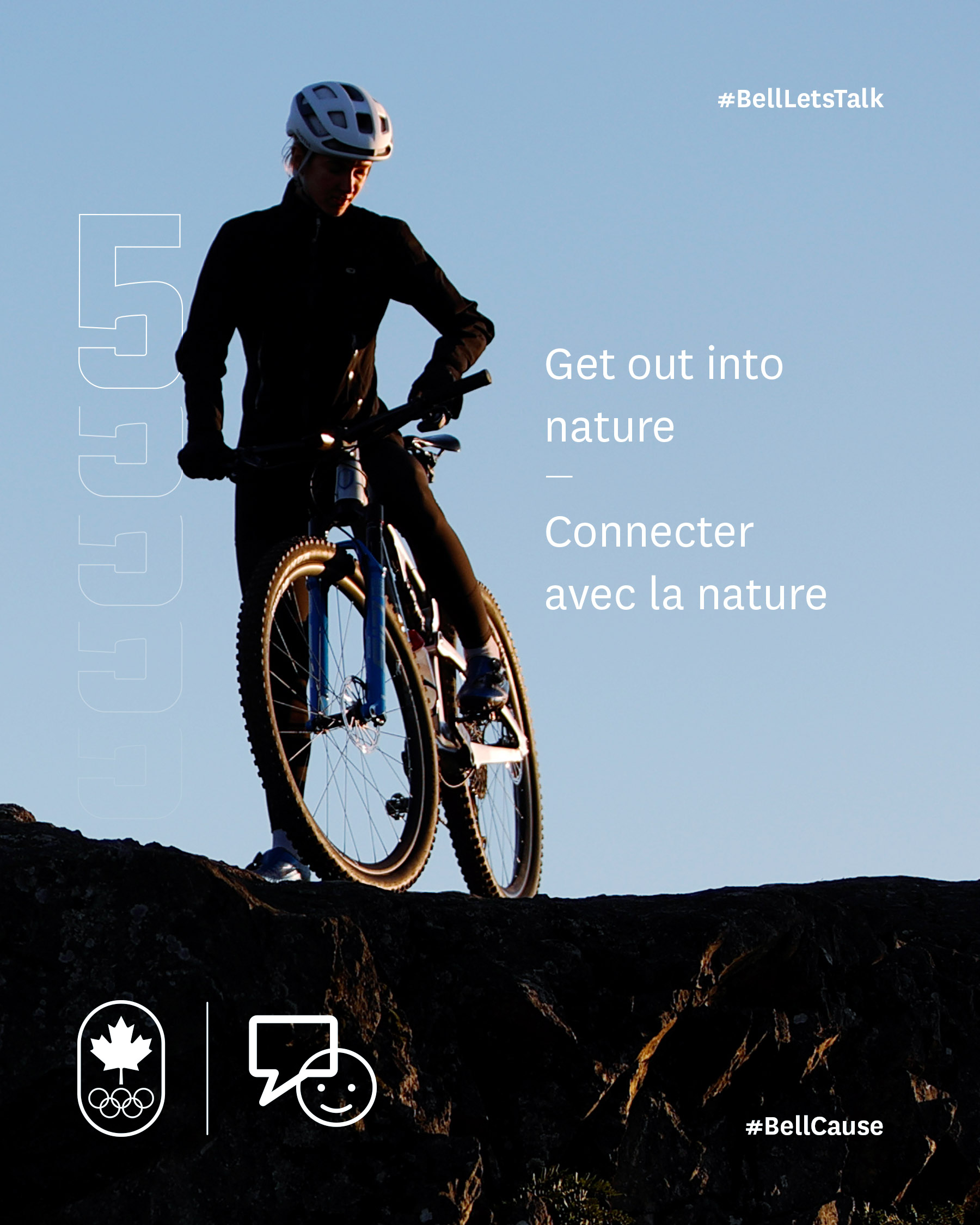 #BellLetsTalk

5

Get out into nature

—

Connecter avec la nature

#BellCause