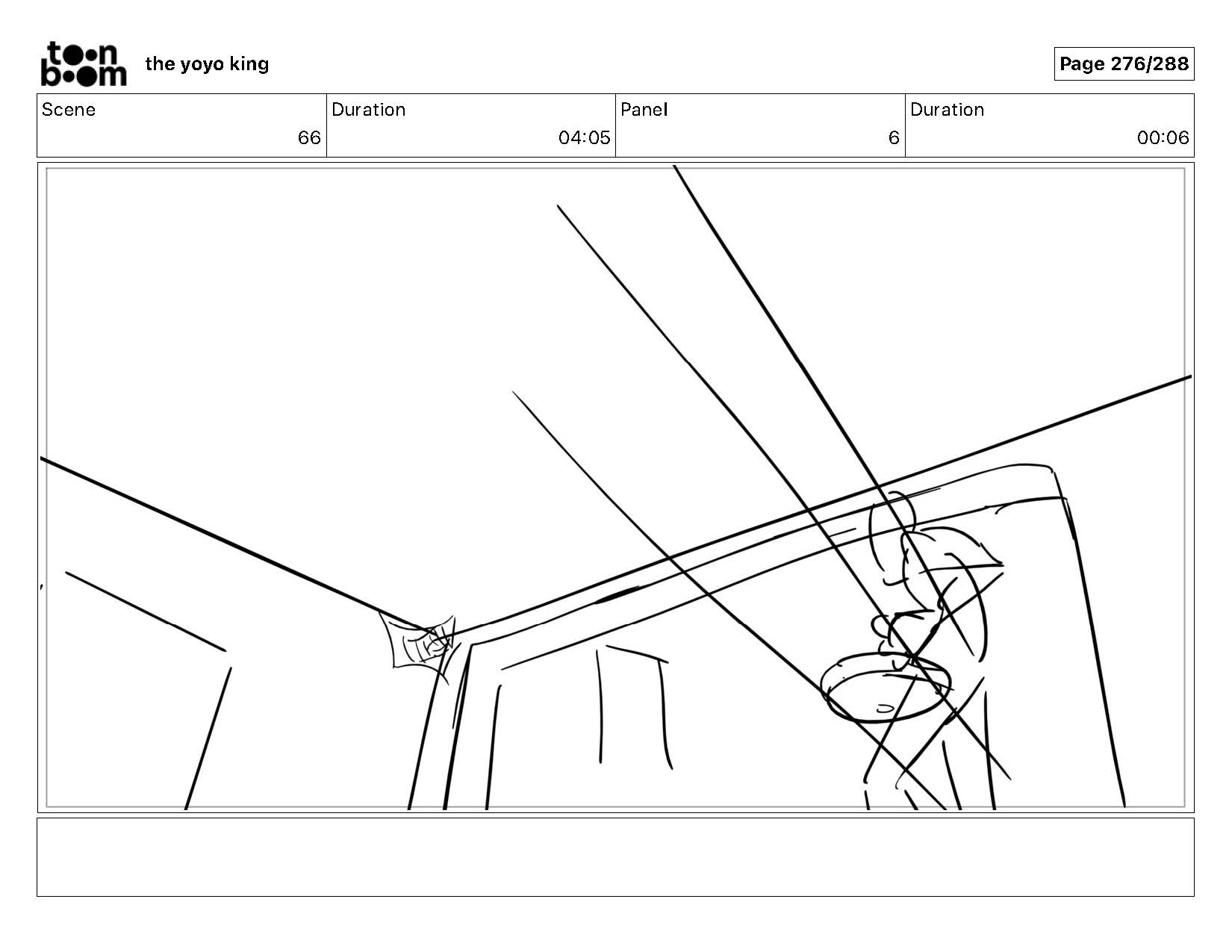 toon boom the yoyo king

Page 276/288

| Scene | Duration | Panel | Duration |
|---|---|---|---|
| 66 | 04:05 | 6 | 00:06 |