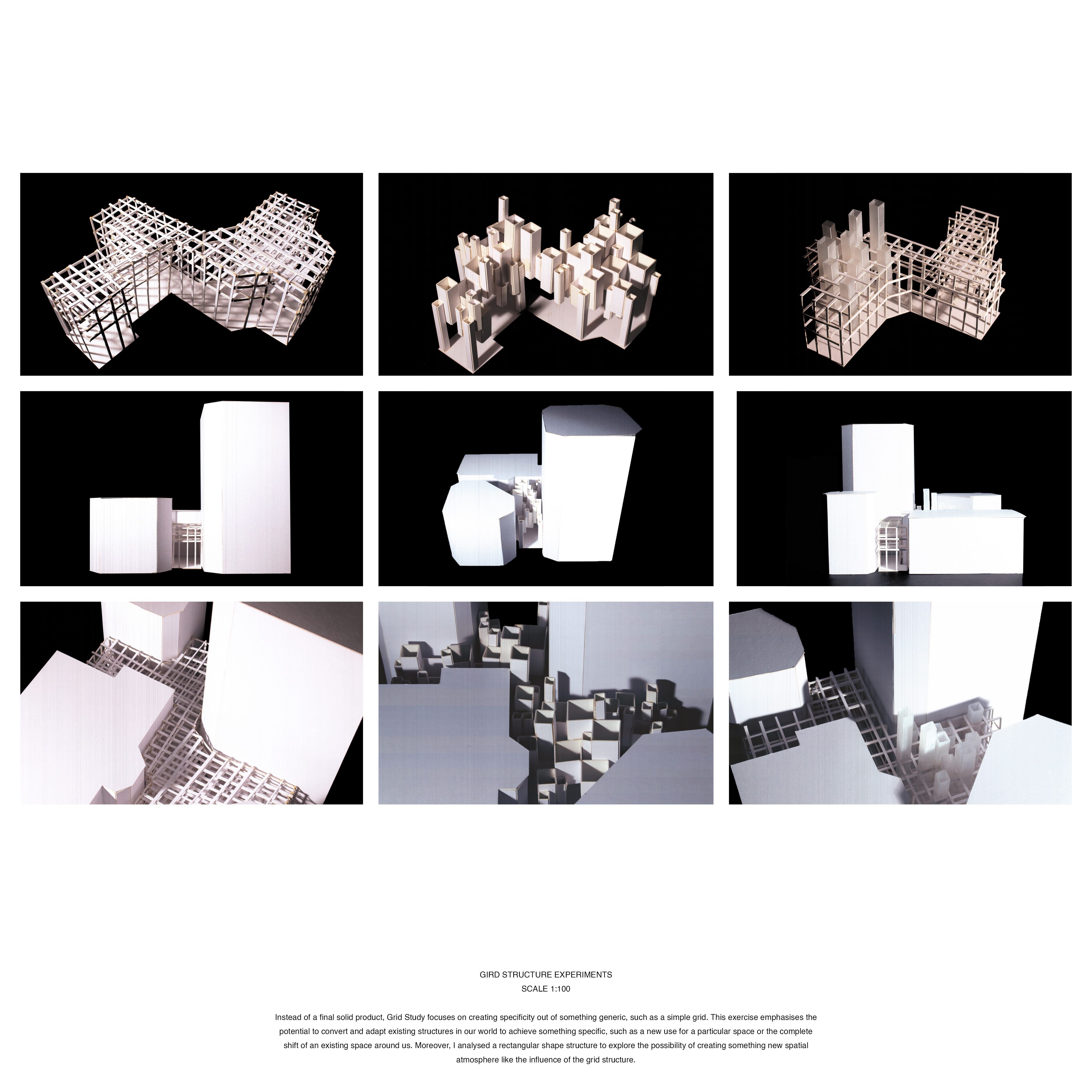 GIRD STRUCTURE EXPERIMENTS
SCALE 1:100

Instead of a final solid product, Grid Study focuses on creating specificity out of something generic, such as a simple grid. This exercise emphasises the potential to convert and adapt existing structures in our world to achieve something specific, such as a new use for a particular space or the complete shift of an existing space around us. Moreover, I analysed a rectangular shape structure to explore the possibility of creating something new spatial atmosphere like the influence of the grid structure.