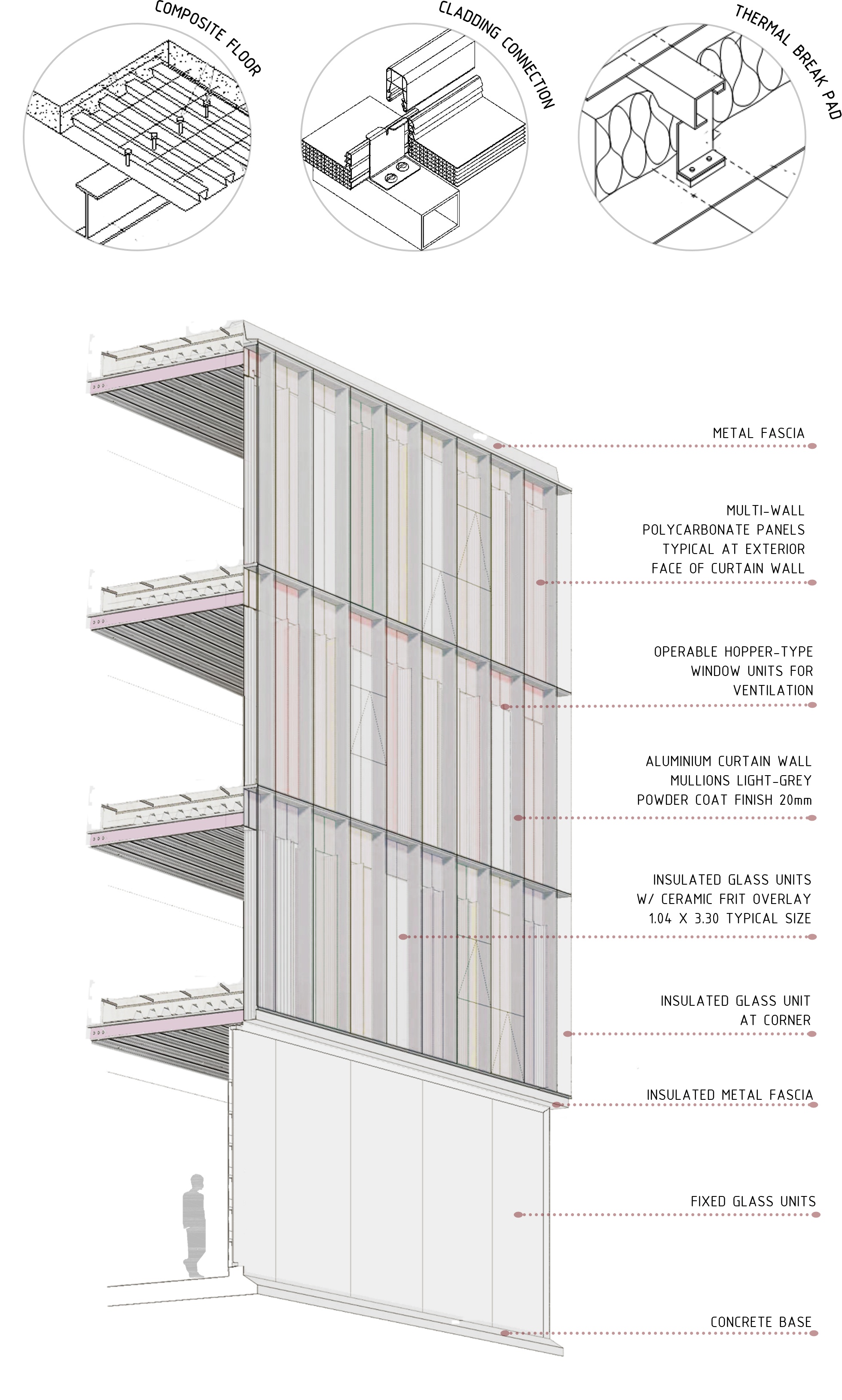 COMPOSITE FLOOR

CLADDING CONNECTION

THERMAL BREAK PAD

METAL FASCIA

MULTI-WALL POLYCARBONATE PANELS TYPICAL AT EXTERIOR FACE OF CURTAIN WALL

OPERABLE HOPPER-TYPE WINDOW UNITS FOR VENTILATION

ALUMINIUM CURTAIN WALL MULLIONS LIGHT-GREY POWDER COAT FINISH 20mm

INSULATED GLASS UNITS W/ CERAMIC FRIT OVERLAY 1.04 X 3.30 TYPICAL SIZE

INSULATED GLASS UNIT AT CORNER

INSULATED METAL FASCIA

FIXED GLASS UNITS

CONCRETE BASE