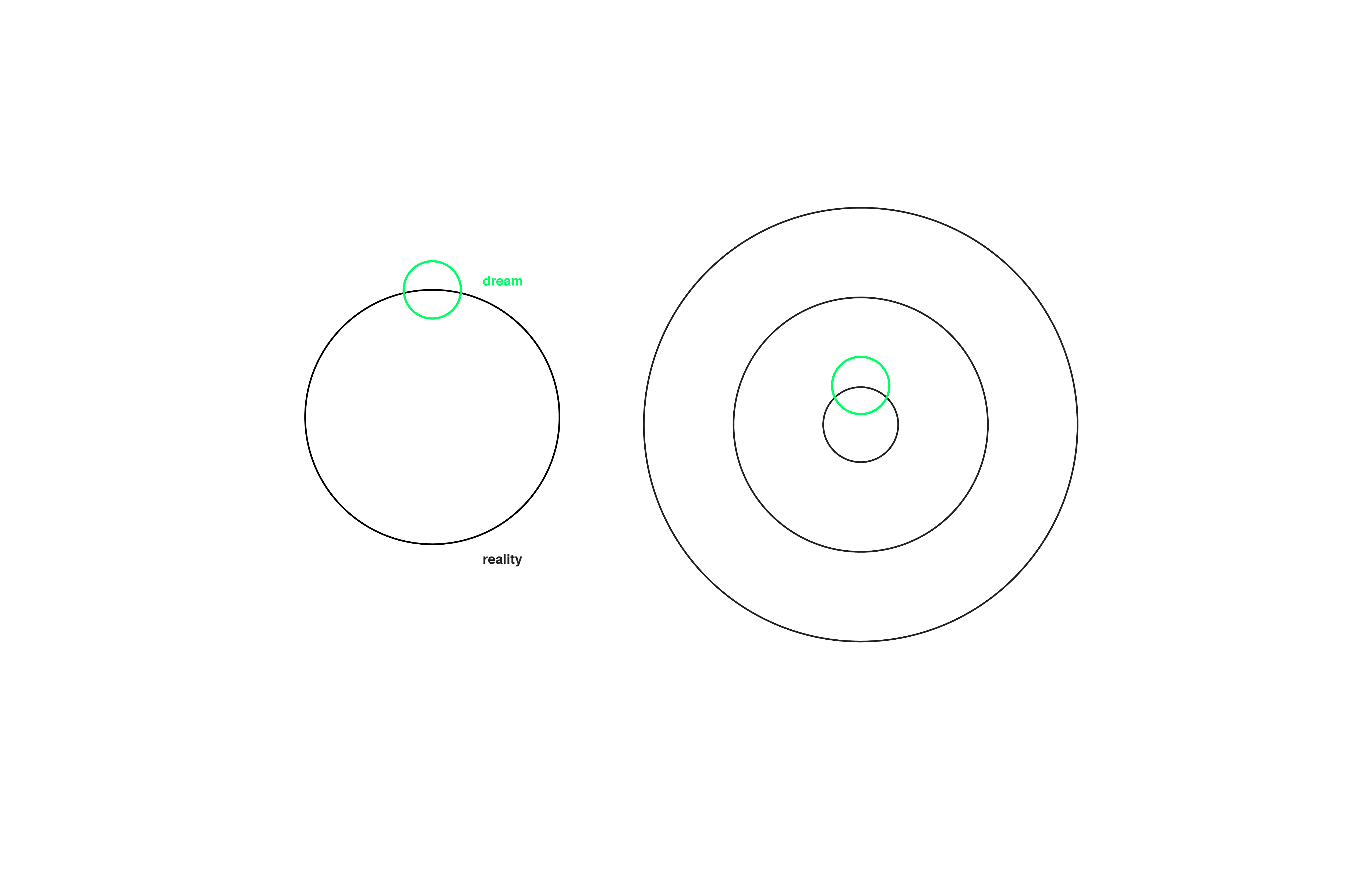 dream

reality