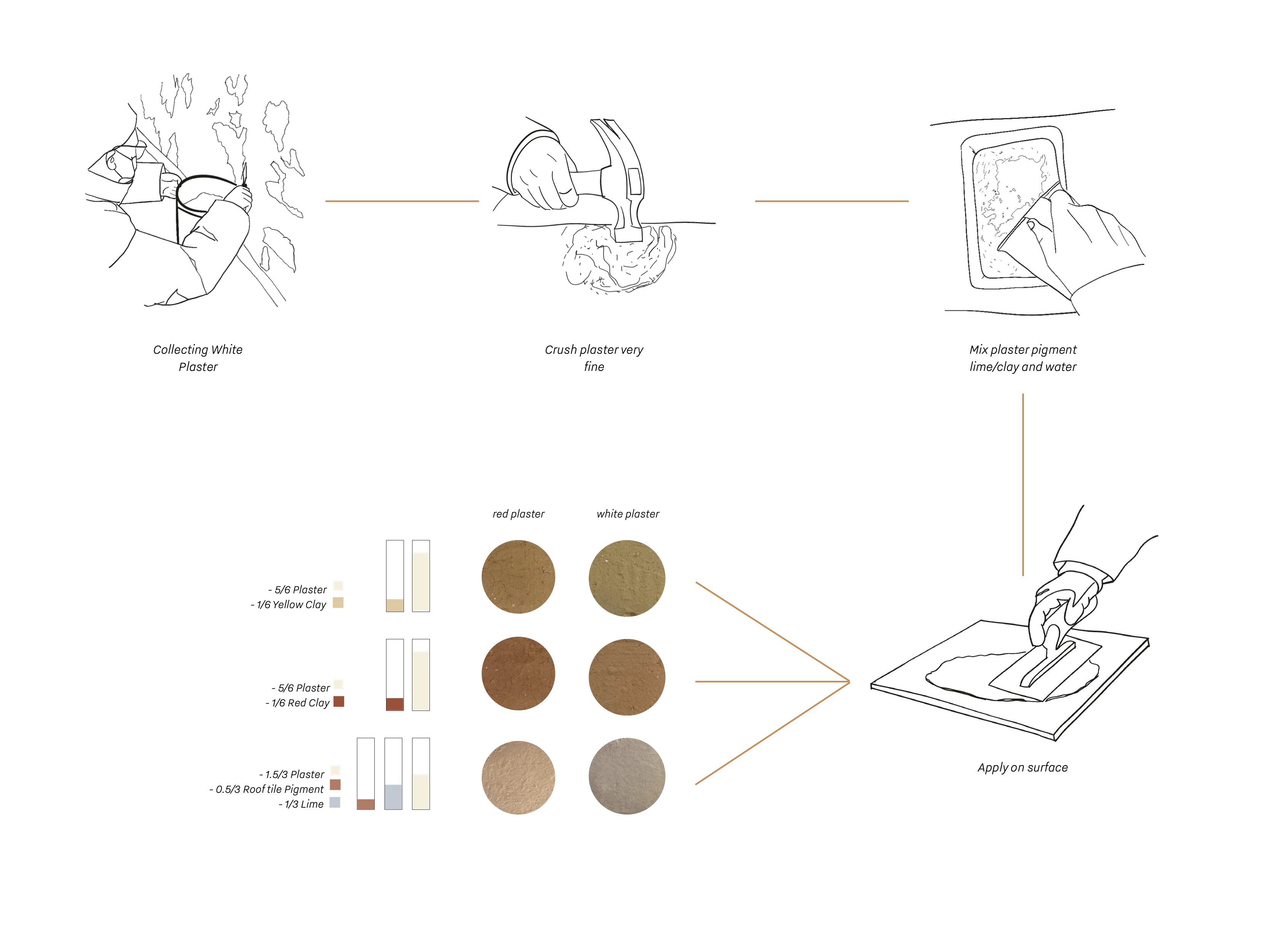 Collecting White Plaster

Crush plaster very fine

Mix plaster pigment lime/clay and water

red plaster

white plaster

- 5/6 Plaster
- 1/6 Yellow Clay

- 5/6 Plaster
- 1/6 Red Clay

- 1.5/3 Plaster
- 0.5/3 Roof tile Pigment
- 1/3 Lime

Apply on surface