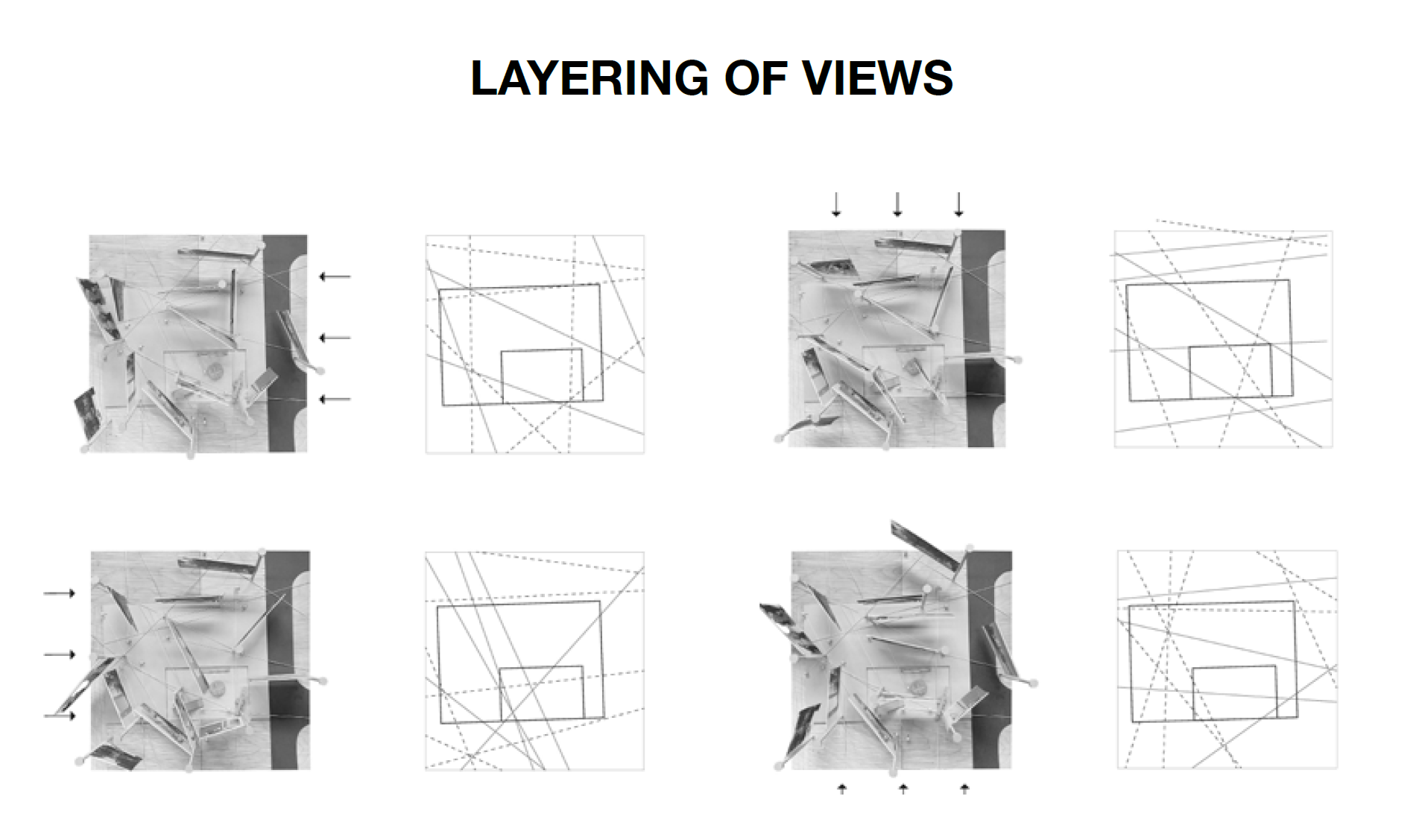 LAYERING OF VIEWS