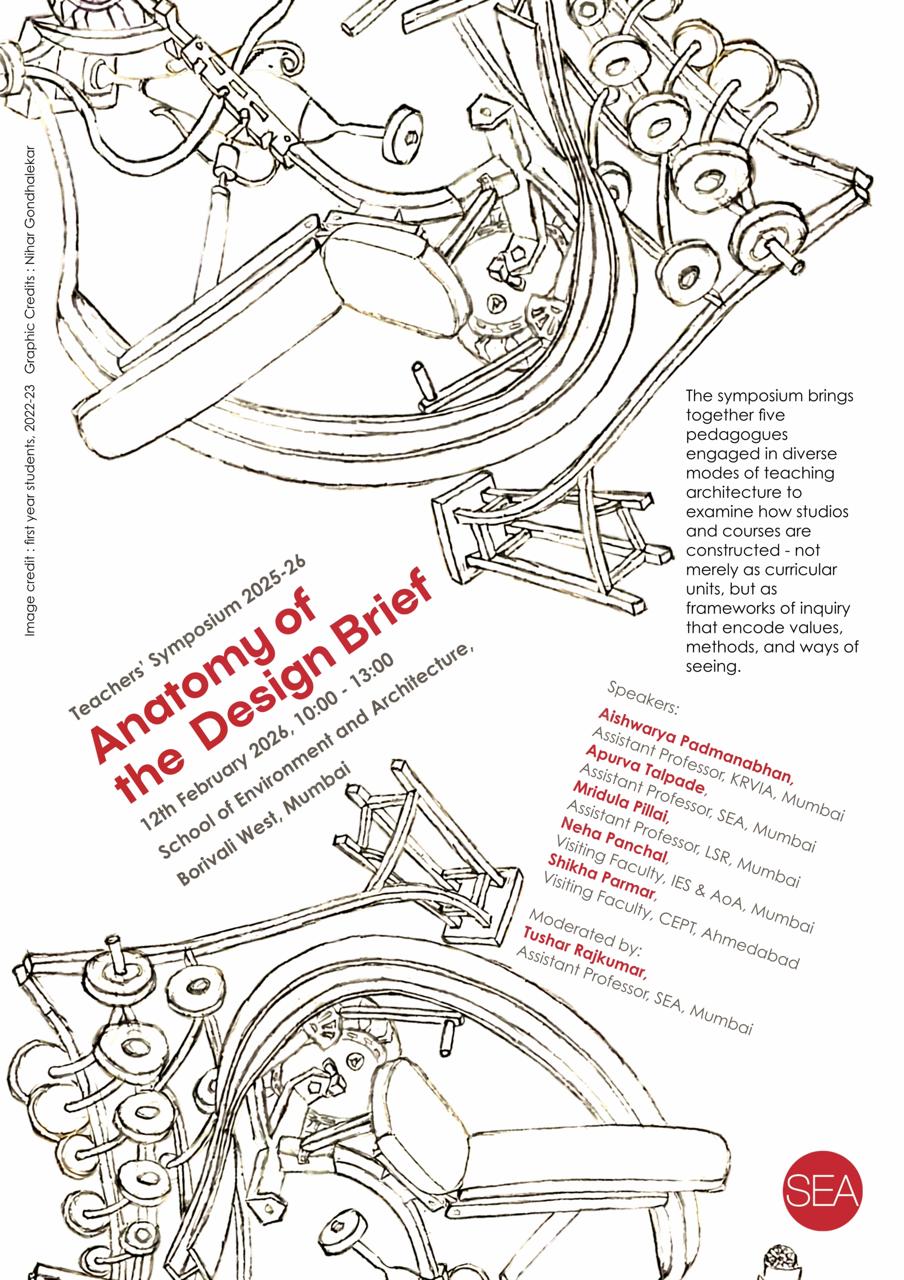 Image credit : first year students, 2022-23   Graphic Credits : Nihar Gondhalekar

The symposium brings together five pedagogues engaged in diverse modes of teaching architecture to examine how studios and courses are constructed - not merely as curricular units, but as frameworks of inquiry that encode values, methods, and ways of seeing.

Teachers' Symposium 2025-26
Anatomy of the Design Brief
12th February 2026, 10:00 - 13:00
School of Environment and Architecture,
Borivali West, Mumbai

Speakers:
Aishwarya Padmanabhan,
Assistant Professor, KRVIA, Mumbai
Apurva Talpade,
Assistant Professor, SEA, Mumbai
Mridula Pillai,
Assistant Professor, LSR, Mumbai
Neha Panchal,
Visiting Faculty, IES & AoA, Mumbai
Shikha Parmar,
Visiting Faculty, CEPT, Ahmedabad

Moderated by:
Tushar Rajkumar,
Assistant Professor, SEA, Mumbai

SEA