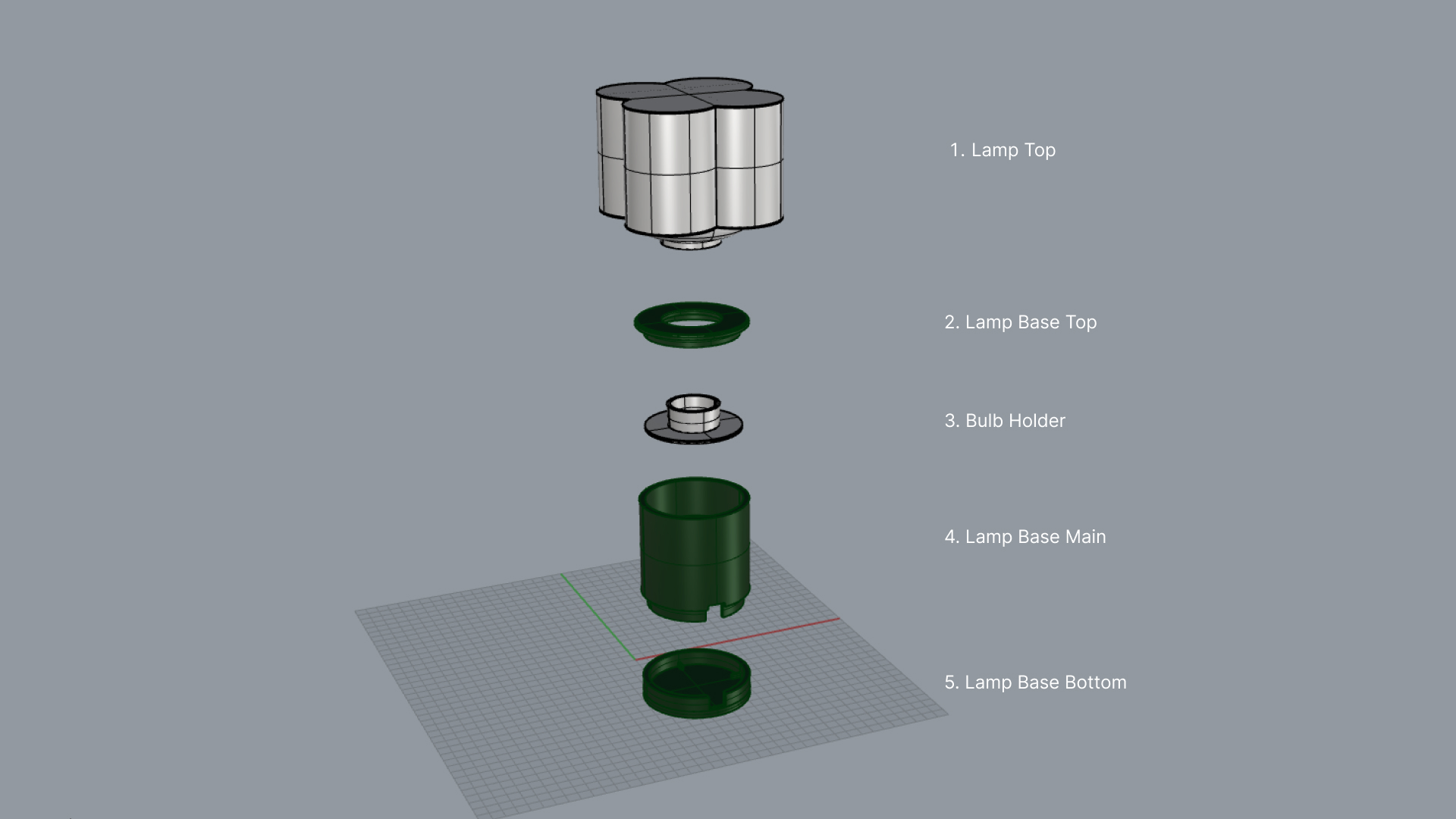 1. Lamp Top

2. Lamp Base Top

3. Bulb Holder

4. Lamp Base Main

5. Lamp Base Bottom