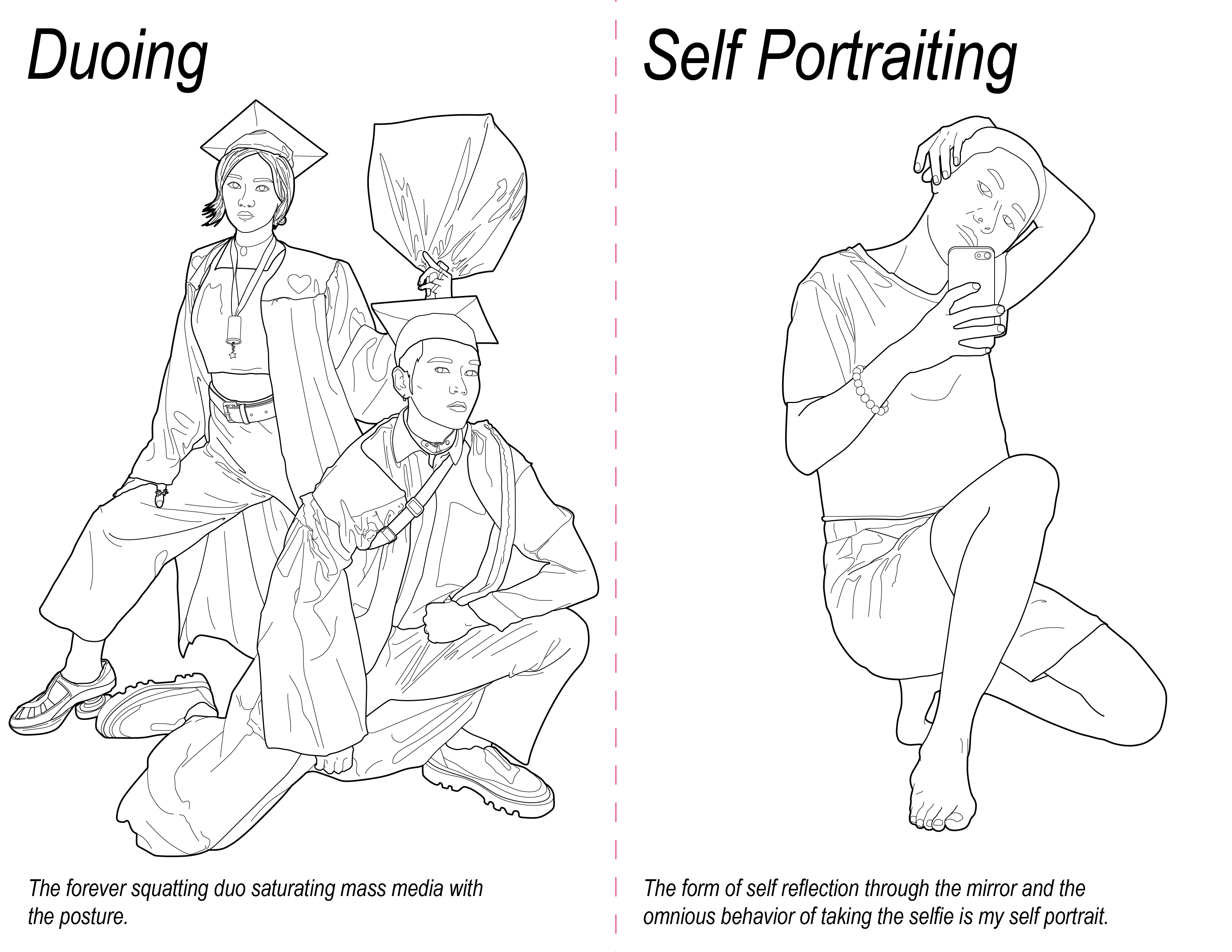 Duoing

The forever squatting duo saturating mass media with the posture.

Self Portraiting

The form of self reflection through the mirror and the omnious behavior of taking the selfie is my self portrait.