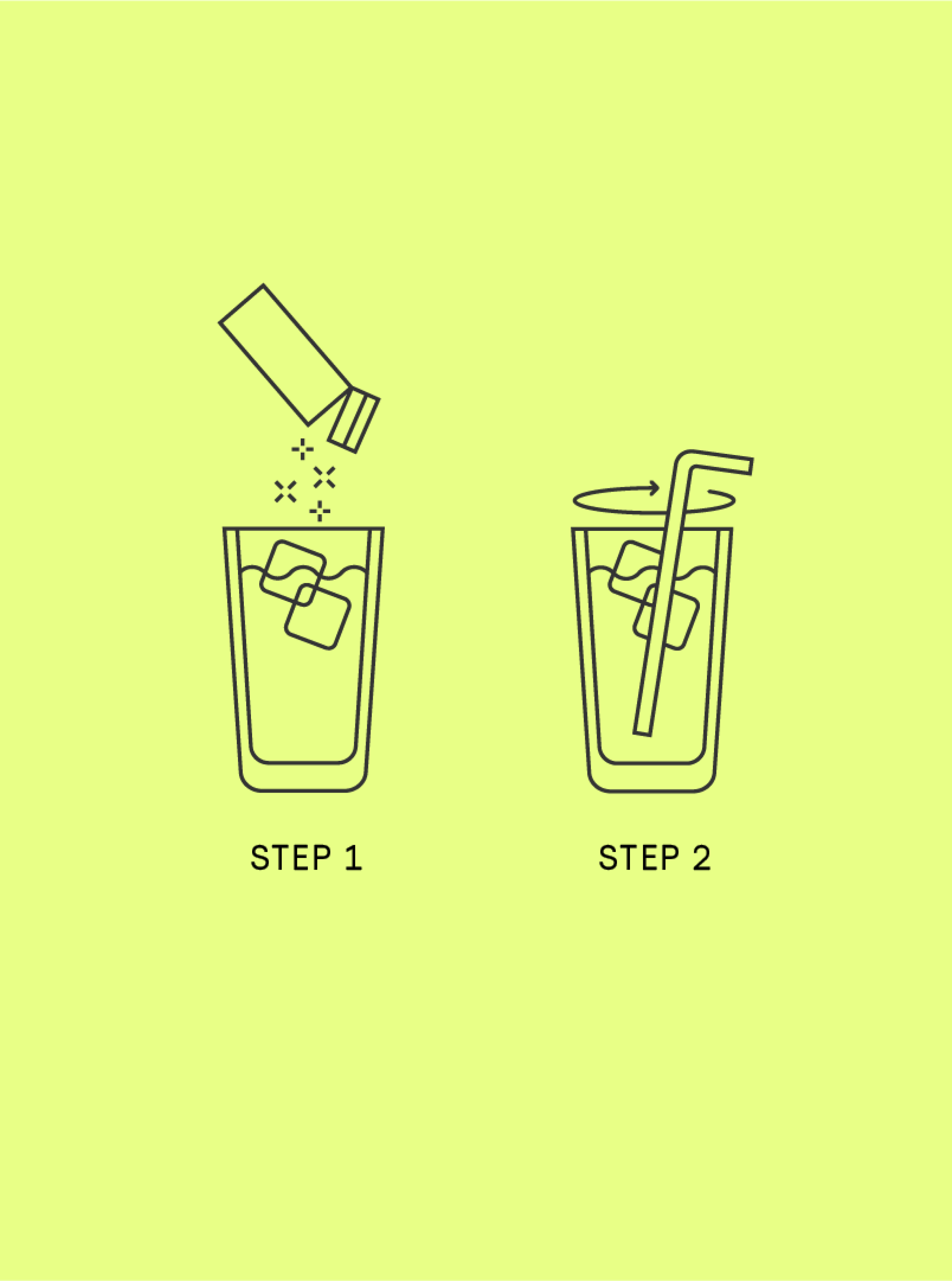 STEP 1

STEP 2