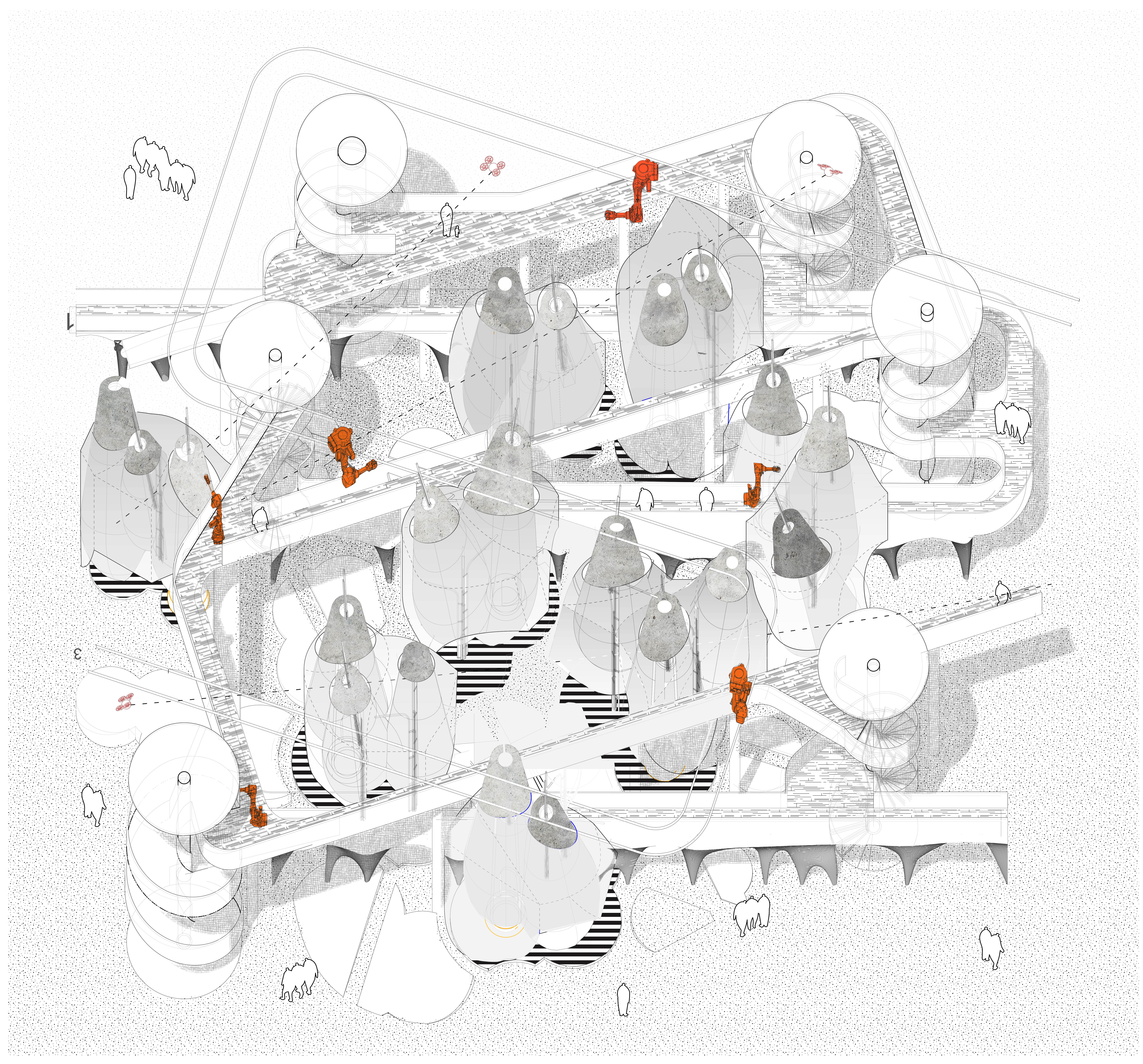 1
3