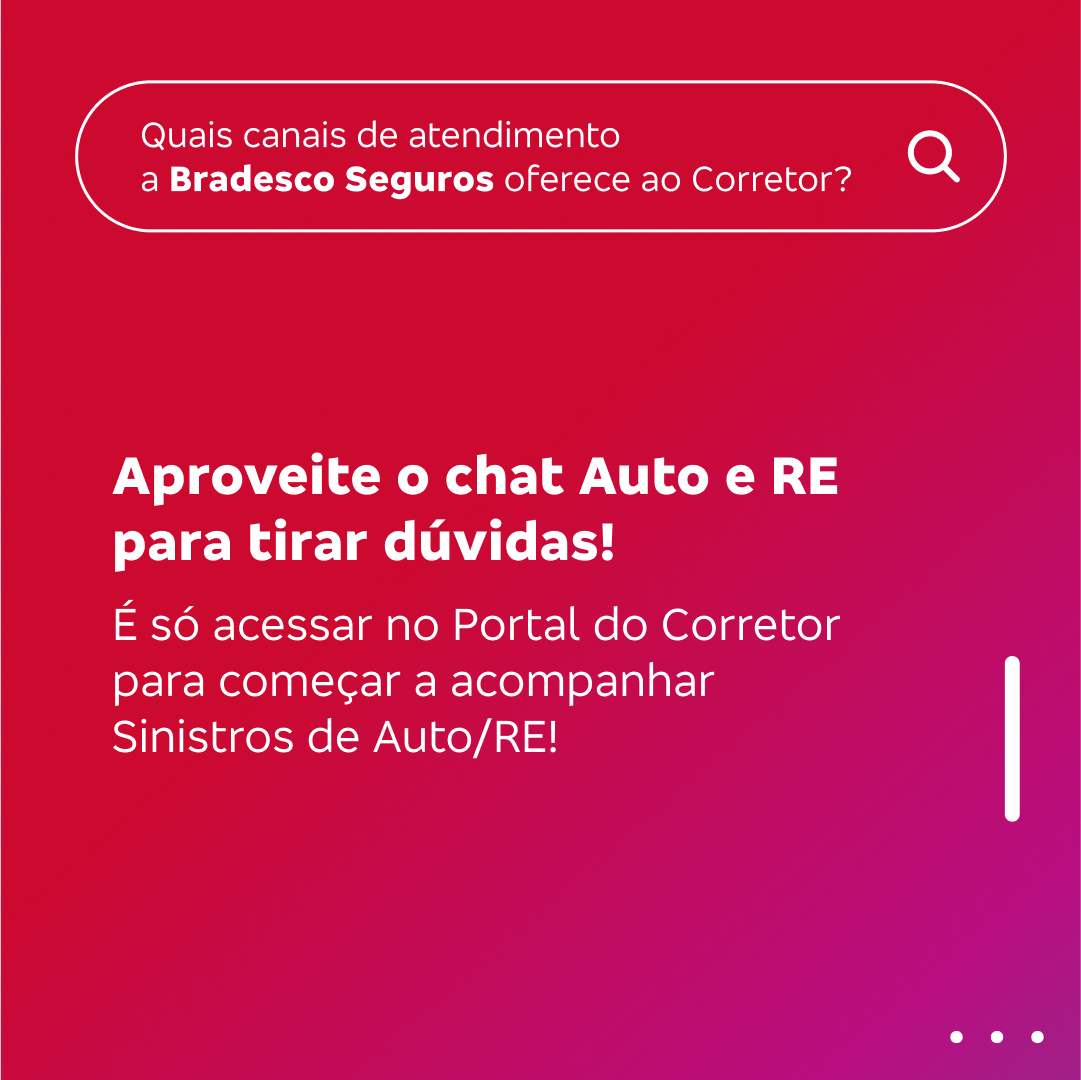 Quais canais de atendimento a Bradesco Seguros oferece ao Corretor?

Aproveite o chat Auto e RE para tirar dúvidas!

É só acessar no Portal do Corretor para começar a acompanhar Sinistros de Auto/RE!