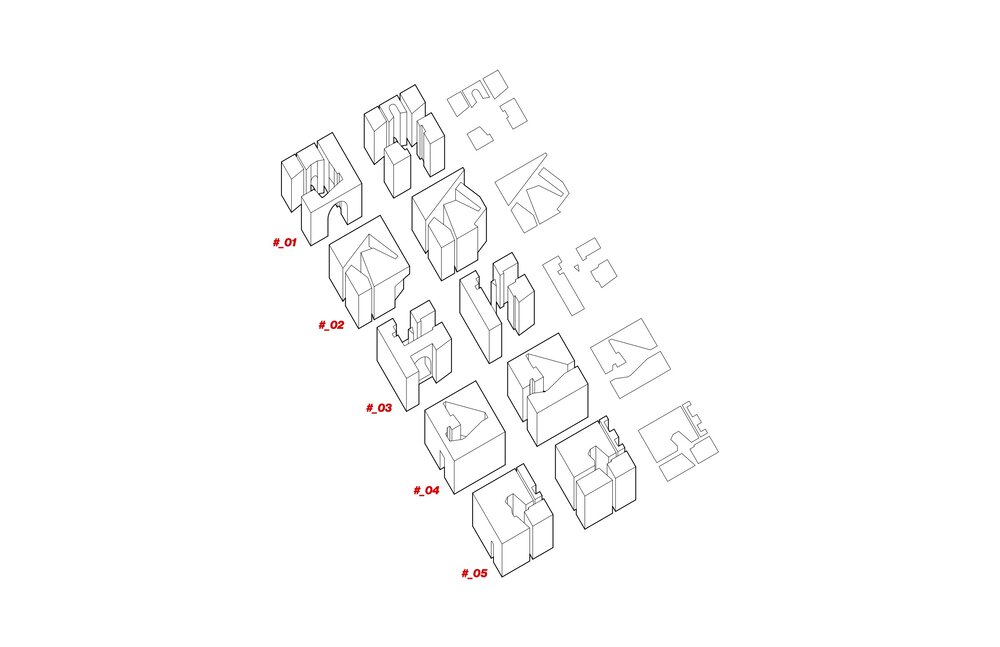 #_01

#_02

#_03

#_04

#_05