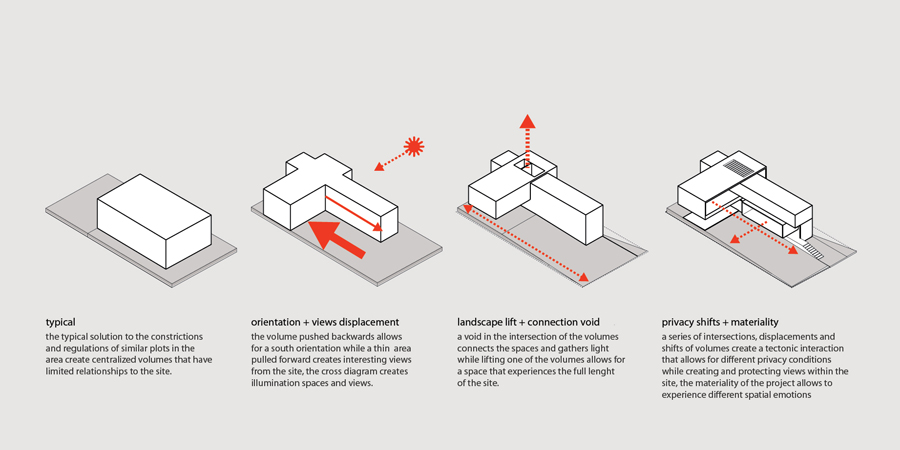 typical
the typical solution to the constrictions and regulations of similar plots in the area create centralized volumes that have limited relationships to the site.

orientation + views displacement
the volume pushed backwards allows for a south orientation while a thin area pulled forward creates interesting views from the site, the cross diagram creates illumination spaces and views.

landscape lift + connection void
a void in the intersection of the volumes connects the spaces and gathers light while lifting one of the volumes allows for a space that experiences the full lenght of the site.

privacy shifts + materiality
a series of intersections, displacements and shifts of volumes create a tectonic interaction that allows for different privacy conditions while creating and protecting views within the site, the materiality of the project allows to experience different spatial emotions