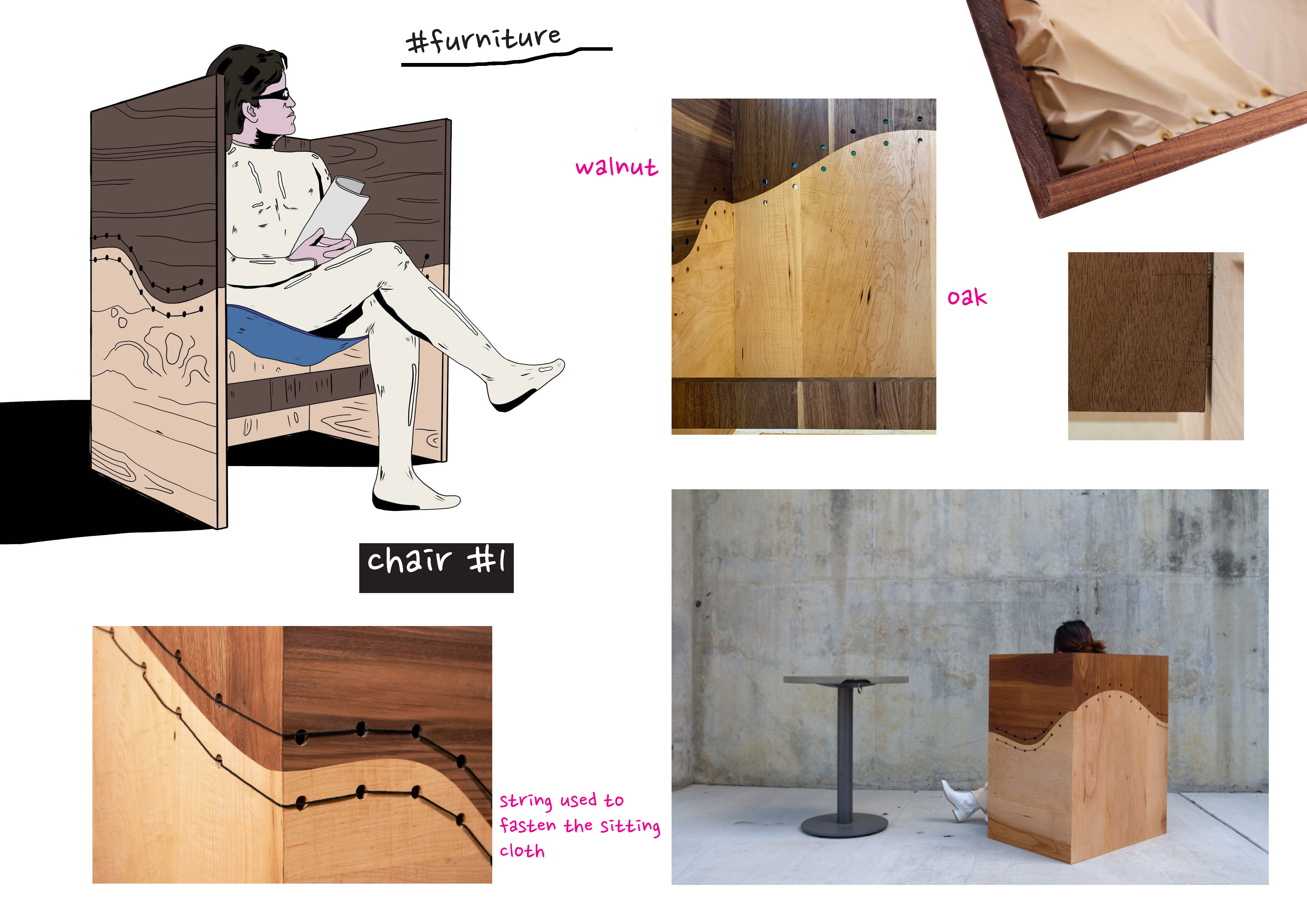 #furniture

walnut

oak

chair #1

string used to fasten the sitting cloth