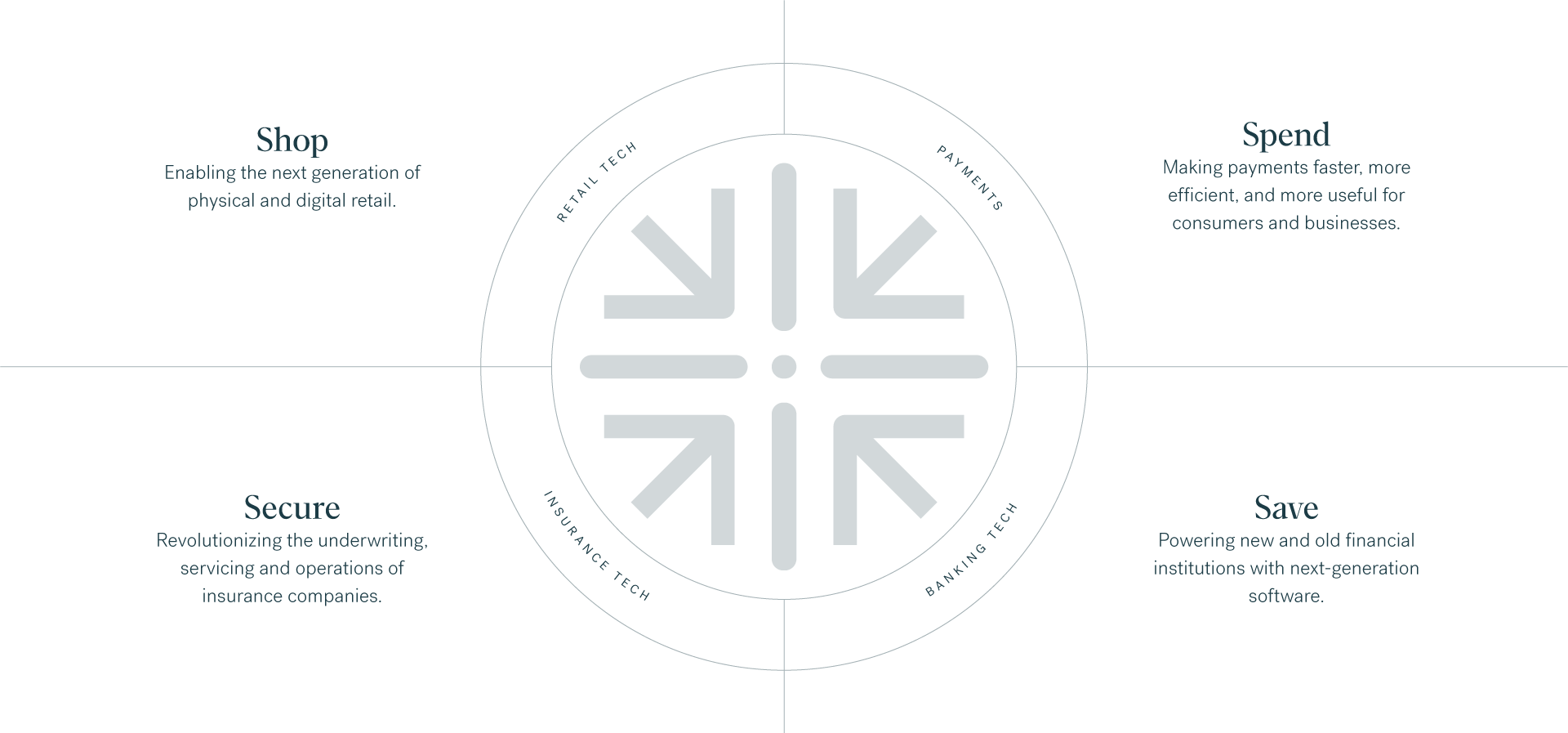 Shop
Enabling the next generation of physical and digital retail.

RETAIL TECH

PAYMENTS

Spend
Making payments faster, more efficient, and more useful for consumers and businesses.

Secure
Revolutionizing the underwriting, servicing and operations of insurance companies.

INSURANCE TECH

BANKING TECH

Save
Powering new and old financial institutions with next-generation software.