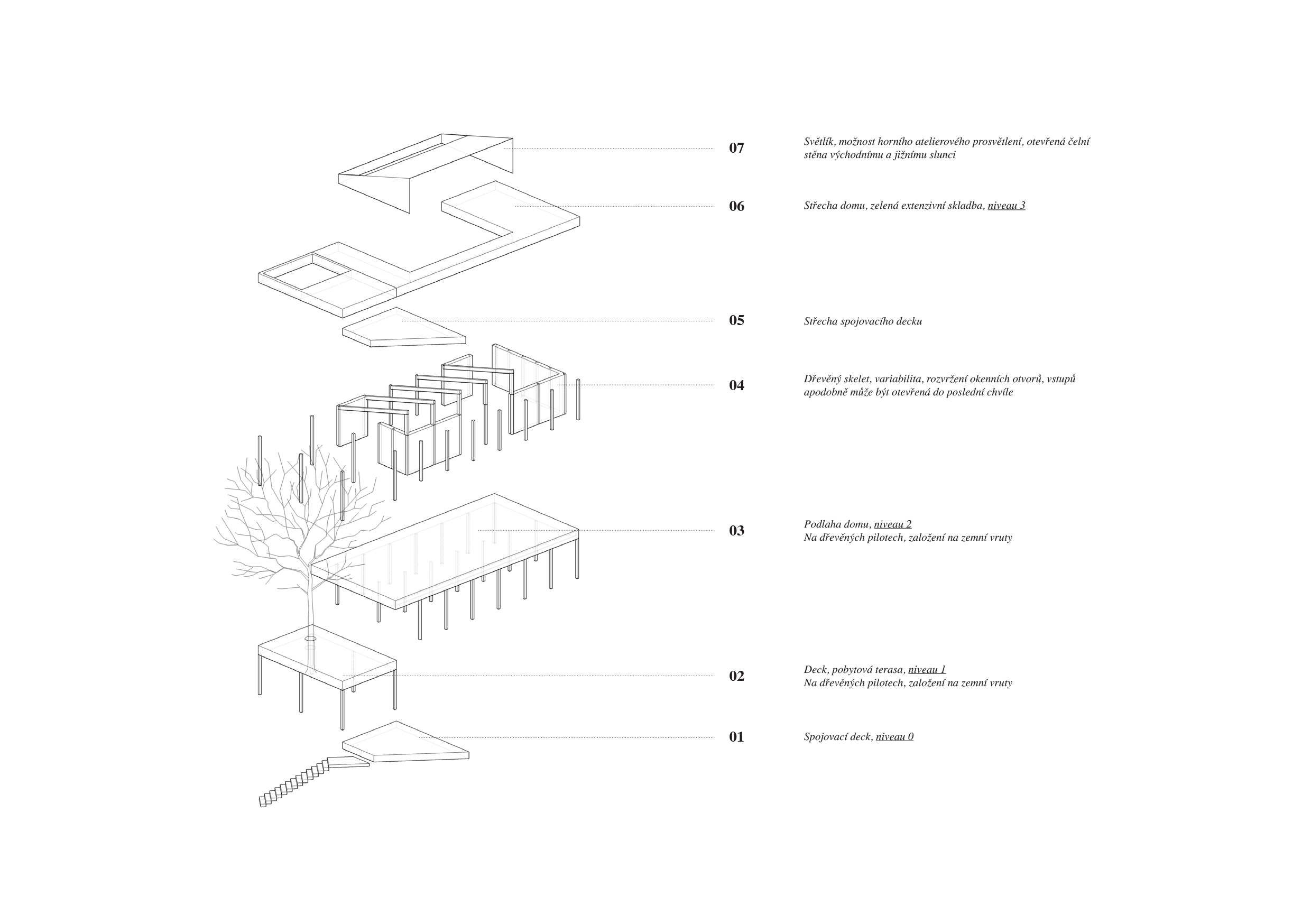 07

Světlík, možnost horního atelierového prosvětlení, otevřená čelní stěna východnímu a jižnímu slunci

06

Střecha domu, zelená extenzivní skladba, niveau 3

05

Střecha spojovacího decku

04

Dřevěný skelet, variabilita, rozvržení okenních otvorů, vstupů apodobně může být otevřená do poslední chvíle

03

Podlaha domu, niveau 2
Na dřevěných pilotech, založení na zemní vruty

02

Deck, pobytová terasa, niveau 1
Na dřevěných pilotech, založení na zemní vruty

01

Spojovací deck, niveau 0