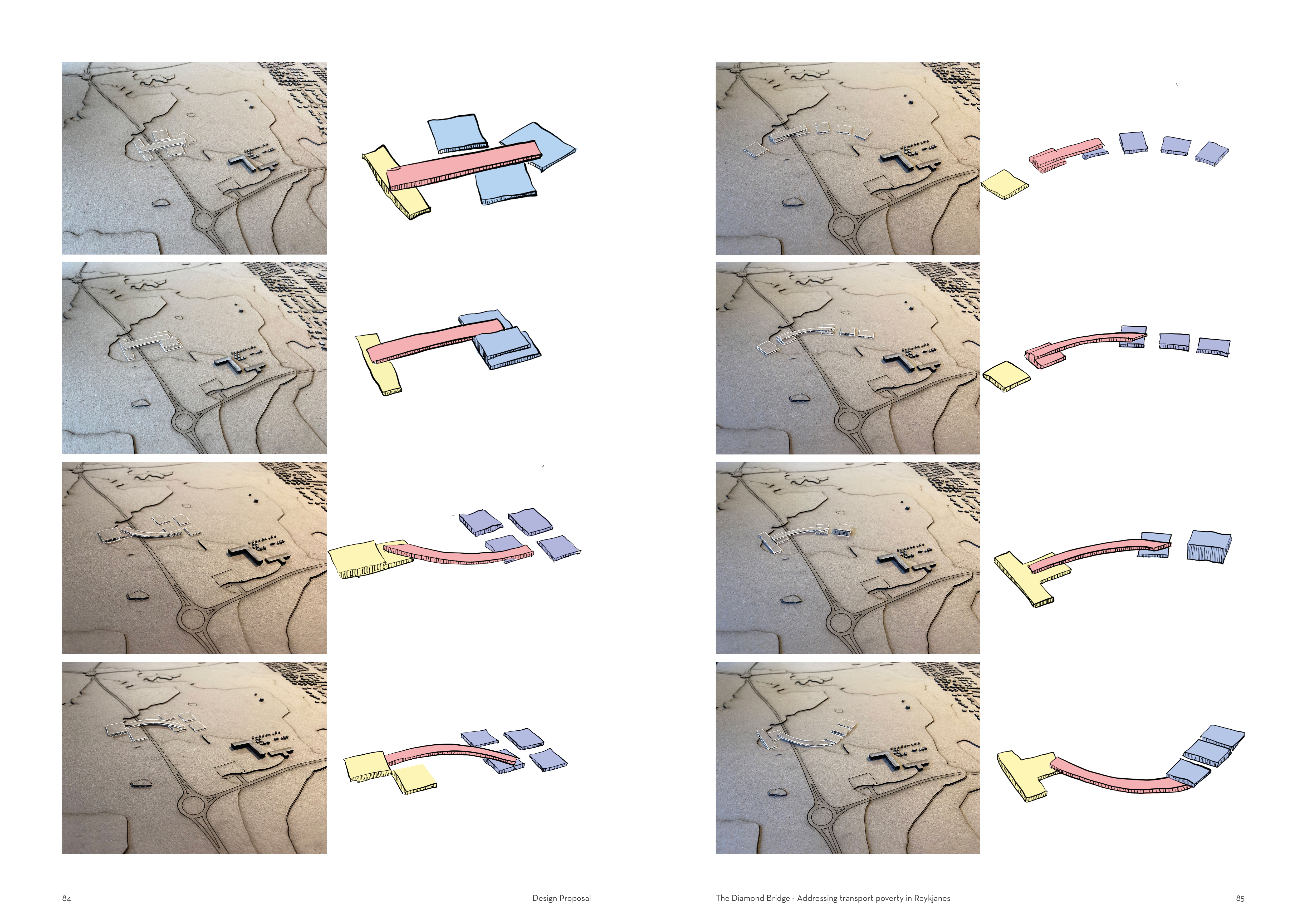 84

Design Proposal

The Diamond Bridge - Addressing transport poverty in Reykjanes

85