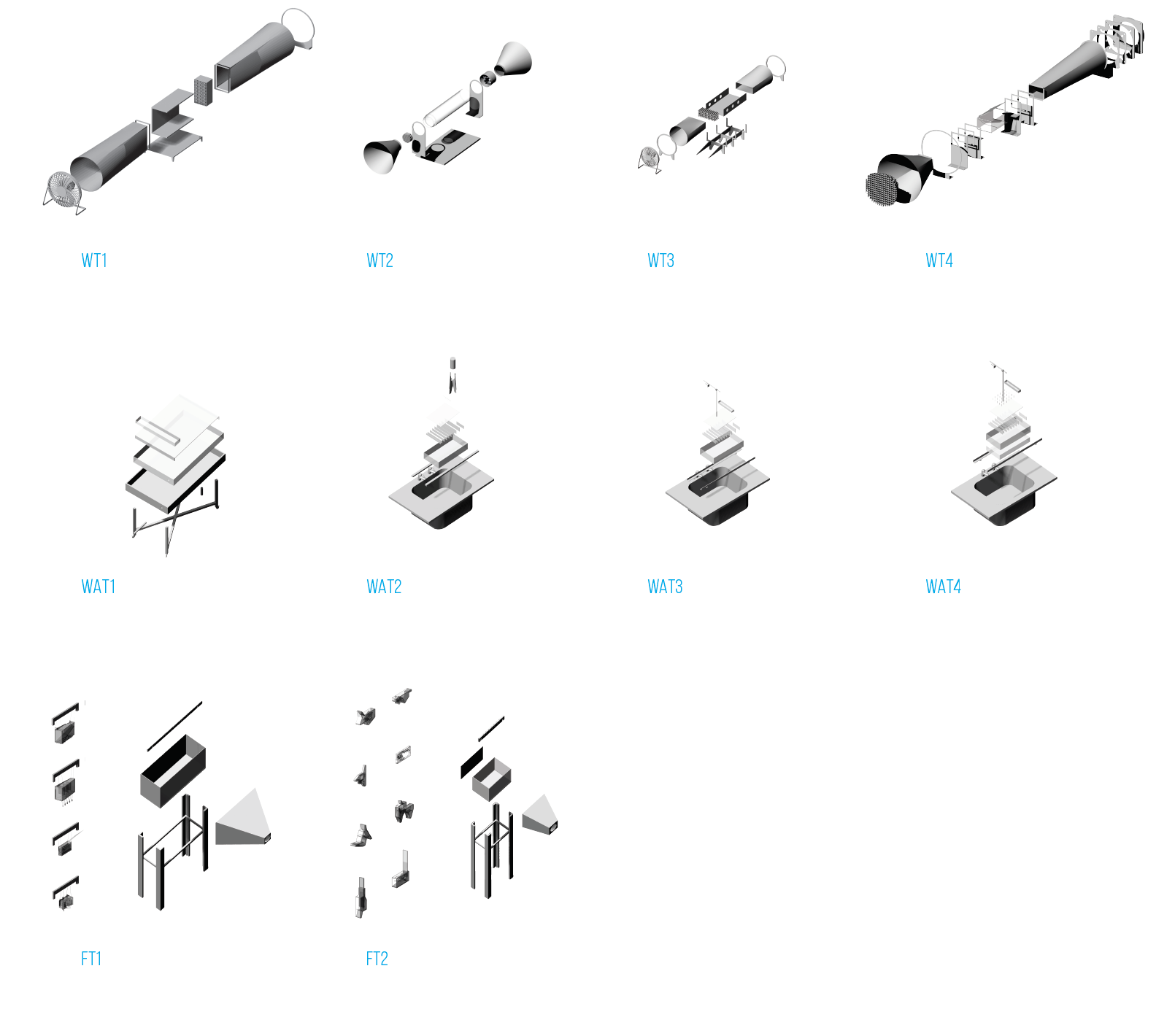 WT1

WT2

WT3

WT4

WAT1

WAT2

WAT3

WAT4

FT1

FT2