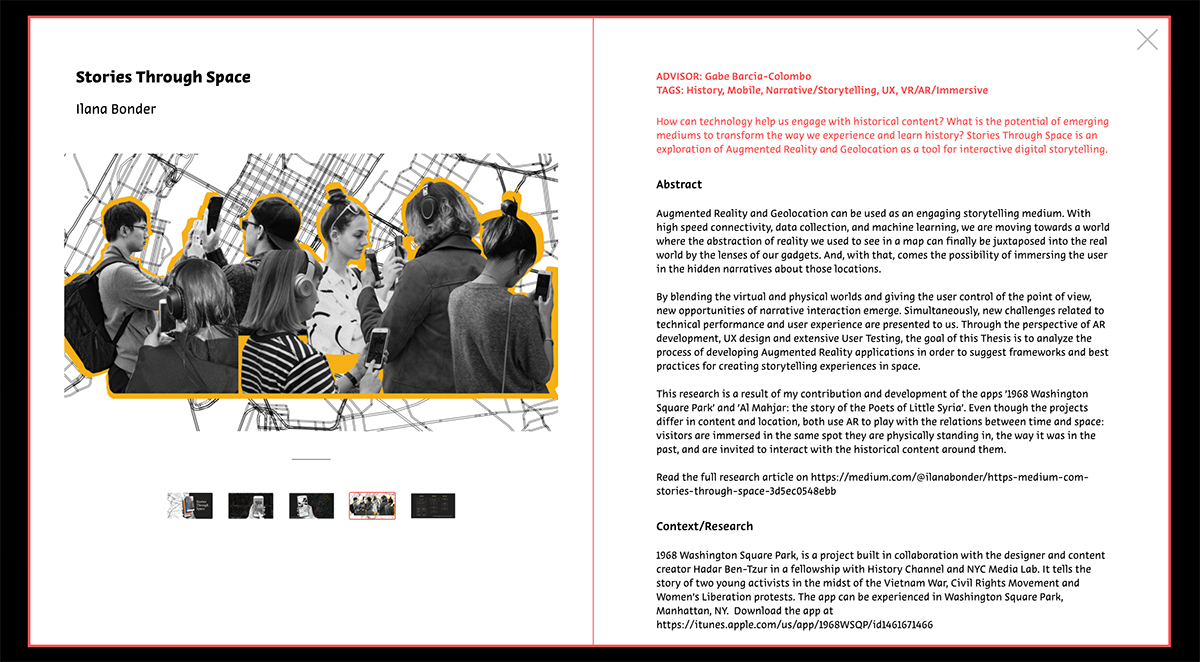 Stories Through Space

Ilana Bonder

ADVISOR: Gabe Barcia-Colombo
TAGS: History, Mobile, Narrative/Storytelling, UX, VR/AR/Immersive

How can technology help us engage with historical content? What is the potential of emerging mediums to transform the way we experience and learn history? Stories Through Space is an exploration of Augmented Reality and Geolocation as a tool for interactive digital storytelling.

Abstract

Augmented Reality and Geolocation can be used as an engaging storytelling medium. With high speed connectivity, data collection, and machine learning, we are moving towards a world where the abstraction of reality we used to see in a map can finally be juxtaposed into the real world by the lenses of our gadgets. And, with that, comes the possibility of immersing the user in the hidden narratives about those locations.

By blending the virtual and physical worlds and giving the user control of the point of view, new opportunities of narrative interaction emerge. Simultaneously, new challenges related to technical performance and user experience are presented to us. Through the perspective of AR development, UX design and extensive User Testing, the goal of this Thesis is to analyze the process of developing Augmented Reality applications in order to suggest frameworks and best practices for creating storytelling experiences in space.

This research is a result of my contribution and development of the apps '1968 Washington Square Park' and 'Al Mahjar: the story of the Poets of Little Syria'. Even though the projects differ in content and location, both use AR to play with the relations between time and space: visitors are immersed in the same spot they are physically standing in, the way it was in the past, and are invited to interact with the historical content around them.

Read the full research article on https://medium.com/@ilanabonder/https-medium-com-stories-through-space-3d5ec0548ebb

Context/Research

1968 Washington Square Park, is a project built in collaboration with the designer and content creator Hadar Ben-Tzur in a fellowship with History Channel and NYC Media Lab. It tells the story of two young activists in the midst of the Vietnam War, Civil Rights Movement and Women's Liberation protests. The app can be experienced in Washington Square Park, Manhattan, NY. Download the app at https://itunes.apple.com/us/app/1968WSQP/id1461671466