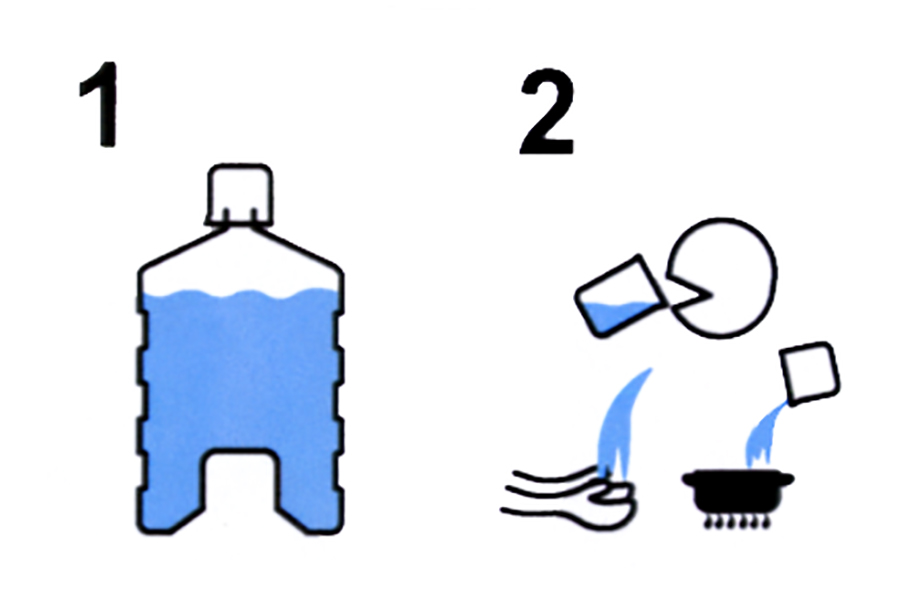 1

2