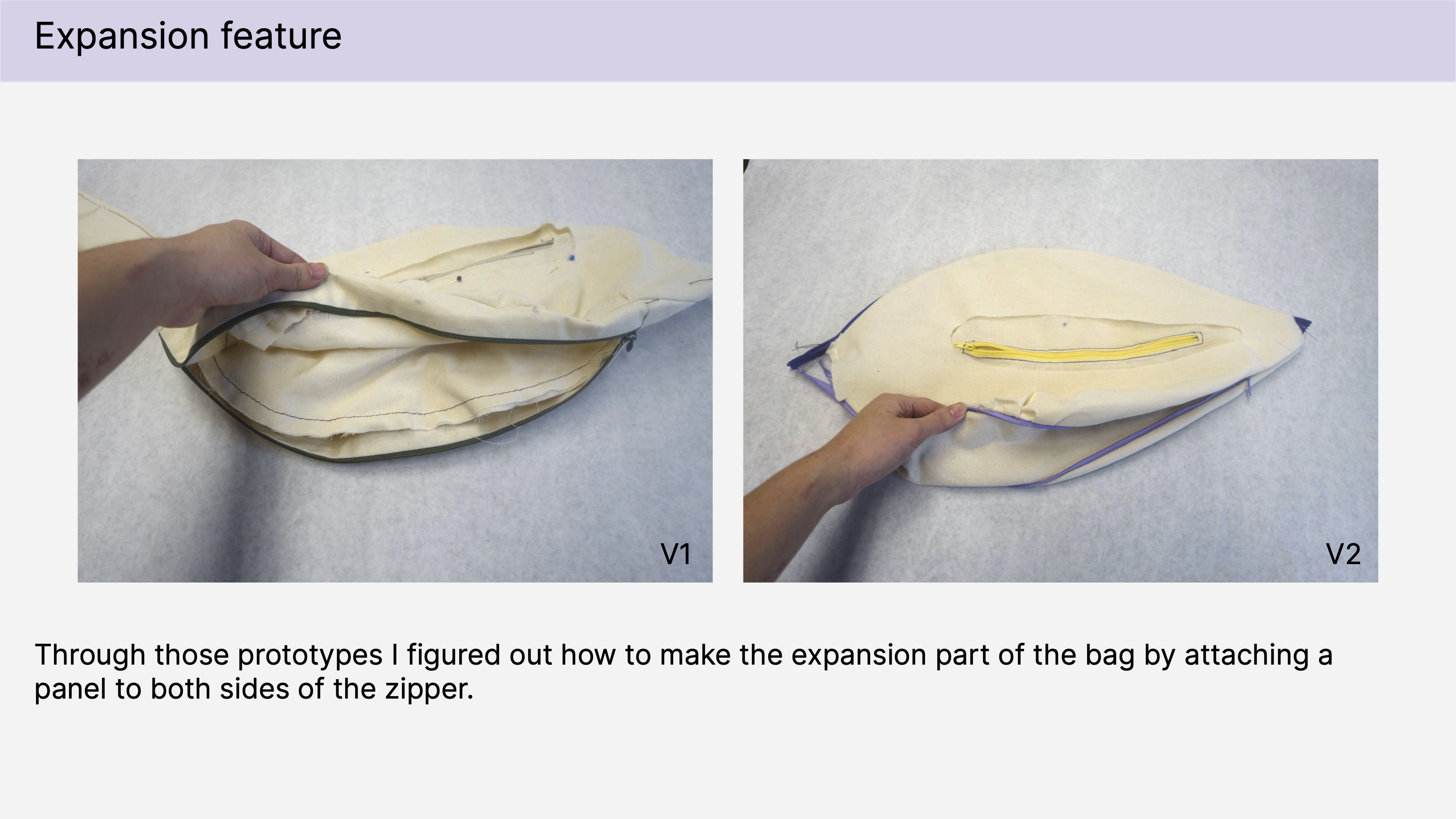 Expansion feature

V1

V2

Through those prototypes I figured out how to make the expansion part of the bag by attaching a panel to both sides of the zipper.