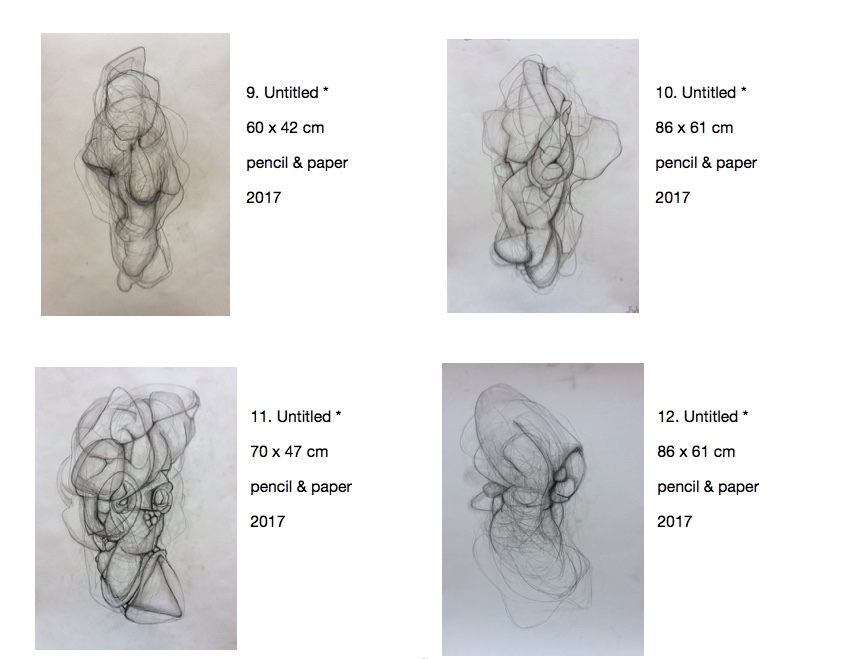 9. Untitled *

60 x 42 cm

pencil & paper

2017

10. Untitled *

86 x 61 cm

pencil & paper

2017

11. Untitled *

70 x 47 cm

pencil & paper

2017

12. Untitled *

86 x 61 cm

pencil & paper

2017