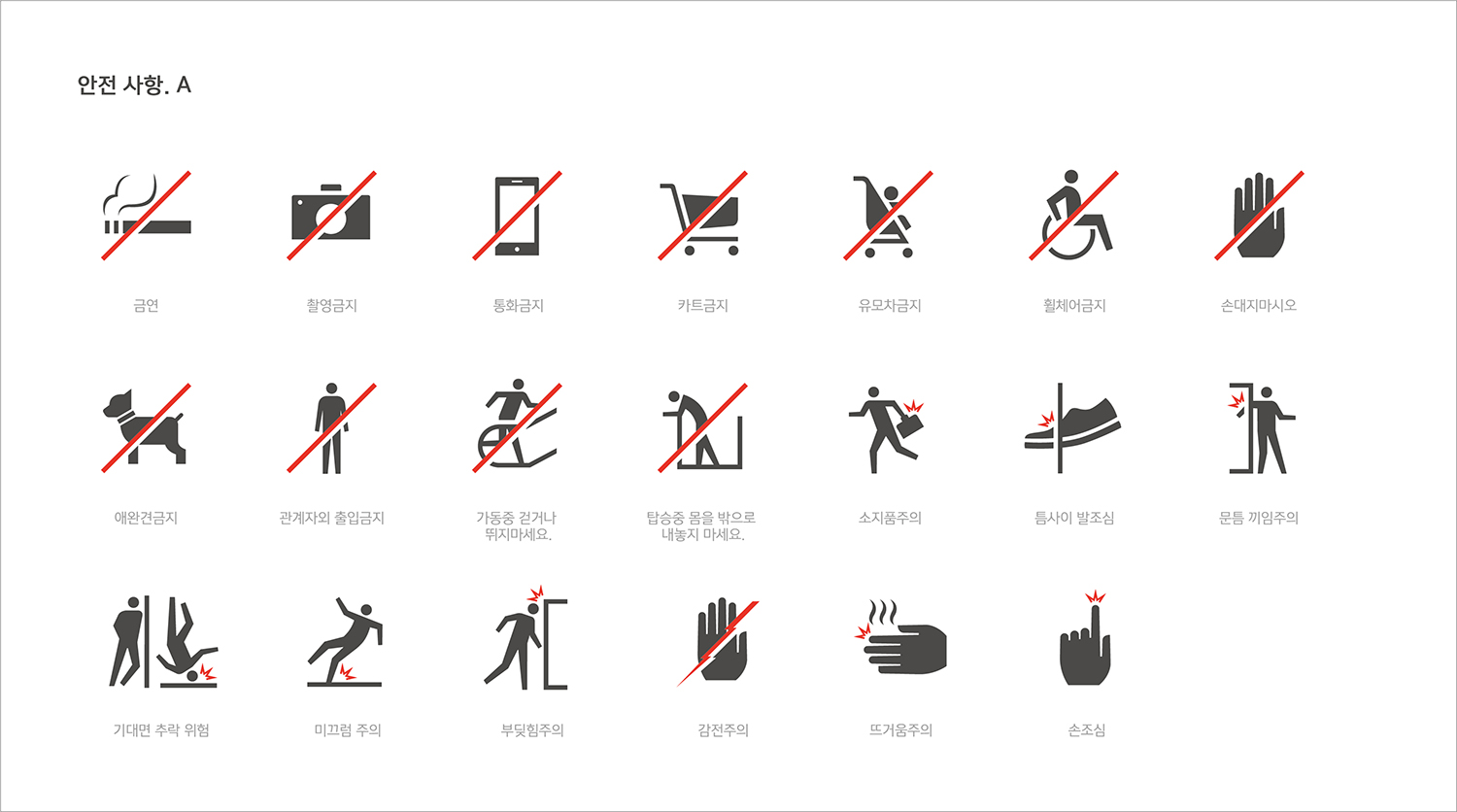 안전 사항. A

금연

촬영금지

통화금지

카트금지

유모차금지

휠체어금지

손대지마시오

애완견금지

관계자외 출입금지

가동중 걷거나 뛰지마세요.

탑승중 몸을 밖으로 내놓지 마세요.

소지품주의

틈사이 발조심

문틈 끼임주의

기대면 추락 위험

미끄럼 주의

부딪힘주의

감전주의

뜨거움주의

손조심